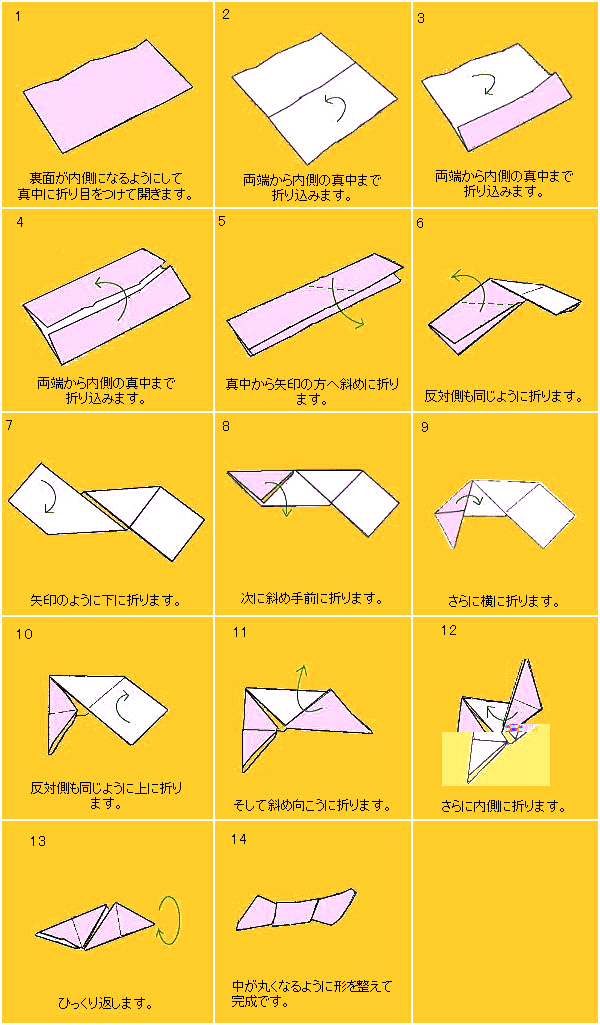 1
裏面が内側になるようにして真中に折り目をつけて開きます。

2
両端から内側の真中まで折り込みます。

3
両端から内側の真中まで折り込みます。

4
両端から内側の真中まで折り込みます。

5
真中から矢印の方へ斜めに折ります。

6
反対側も同じように折ります。

7
矢印のように下に折ります。

8
次に斜め手前に折ります。

9
さらに横に折ります。

10
反対側も同じように上に折ります。

11
そして斜め向こうに折ります。

12
さらに内側に折ります。

13
ひっくり返します。

14
中が丸くなるように形を整えて完成です。