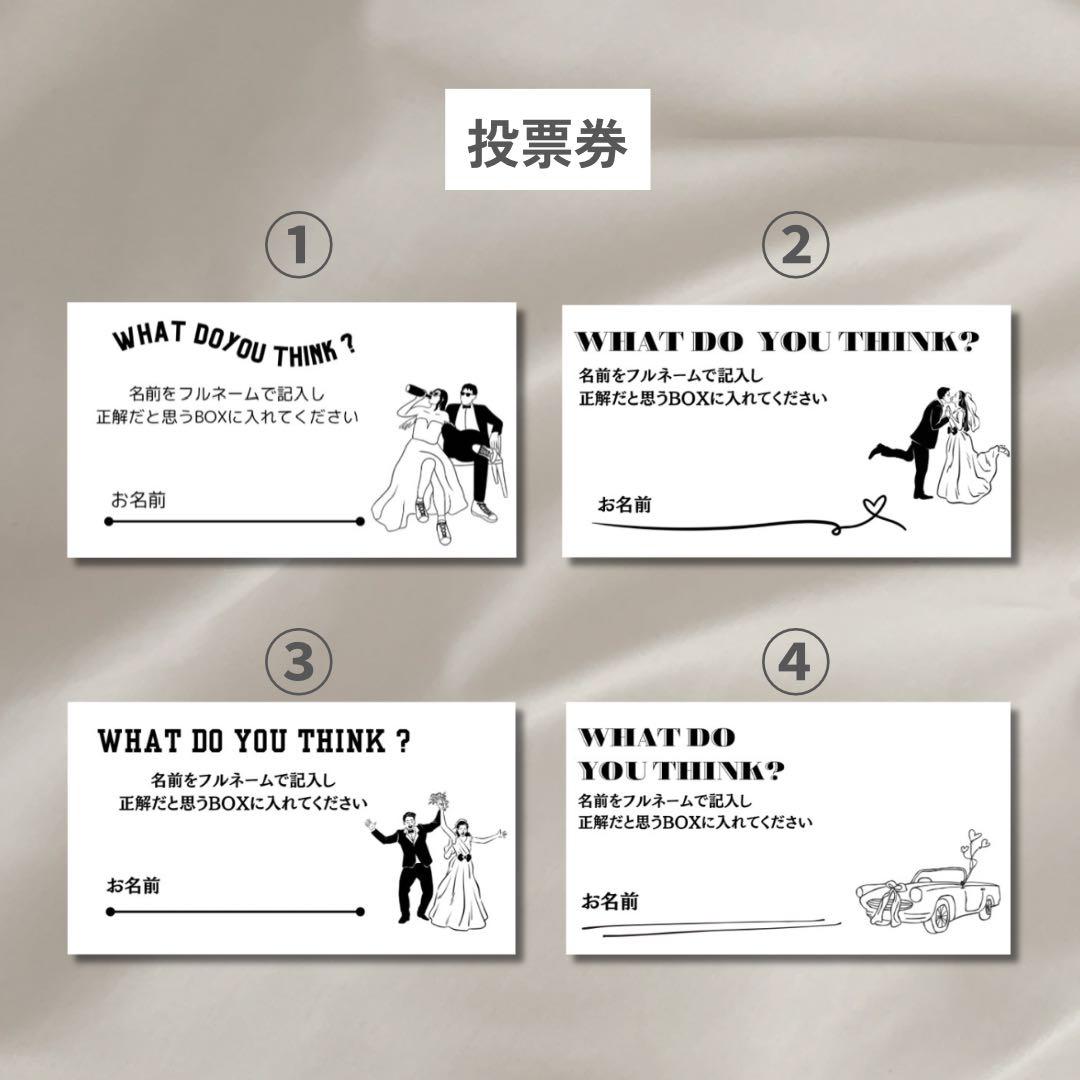 投票券

①

WHAT DOYOU THINK ?

名前をフルネームで記入し
正解だと思うBOXに入れてください

お名前

②

WHAT DO YOU THINK?

名前をフルネームで記入し
正解だと思うBOXに入れてください

お名前

③

WHAT DO YOU THINK ?

名前をフルネームで記入し
正解だと思うBOXに入れてください

お名前

④

WHAT DO
YOU THINK?

名前をフルネームで記入し
正解だと思うBOXに入れてください

お名前