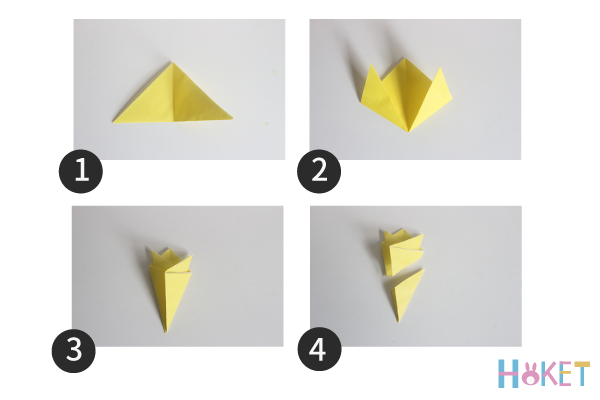 1
2
3
4
HOKET