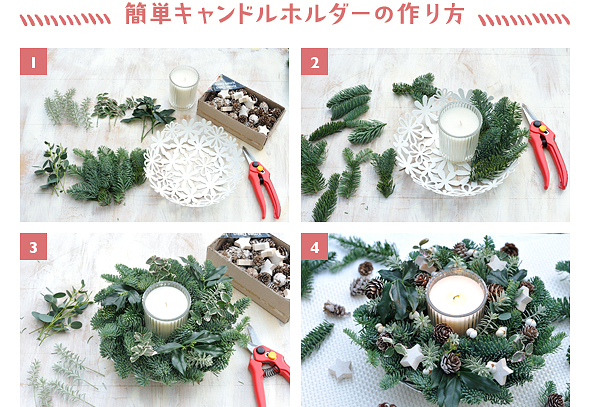 簡単キャンドルホルダーの作り方

1

2

3

4