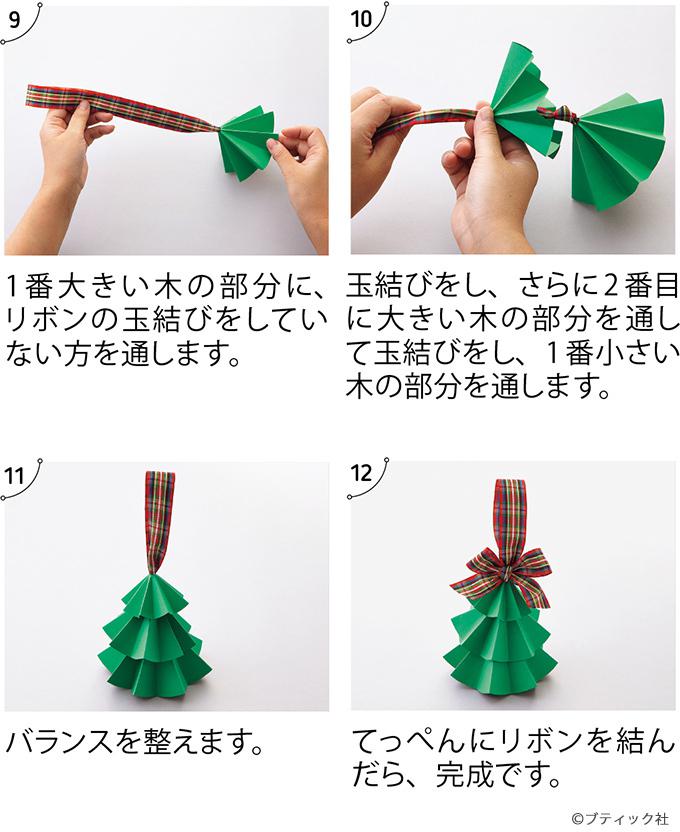 9

1番大きい木の部分に、リボンの玉結びをしていない方を通します。

10

玉結びをし、さらに2番目に大きい木の部分を通して玉結びをし、1番小さい木の部分を通します。

11

バランスを整えます。

12

てっぺんにリボンを結んだら、完成です。

©ブティック社