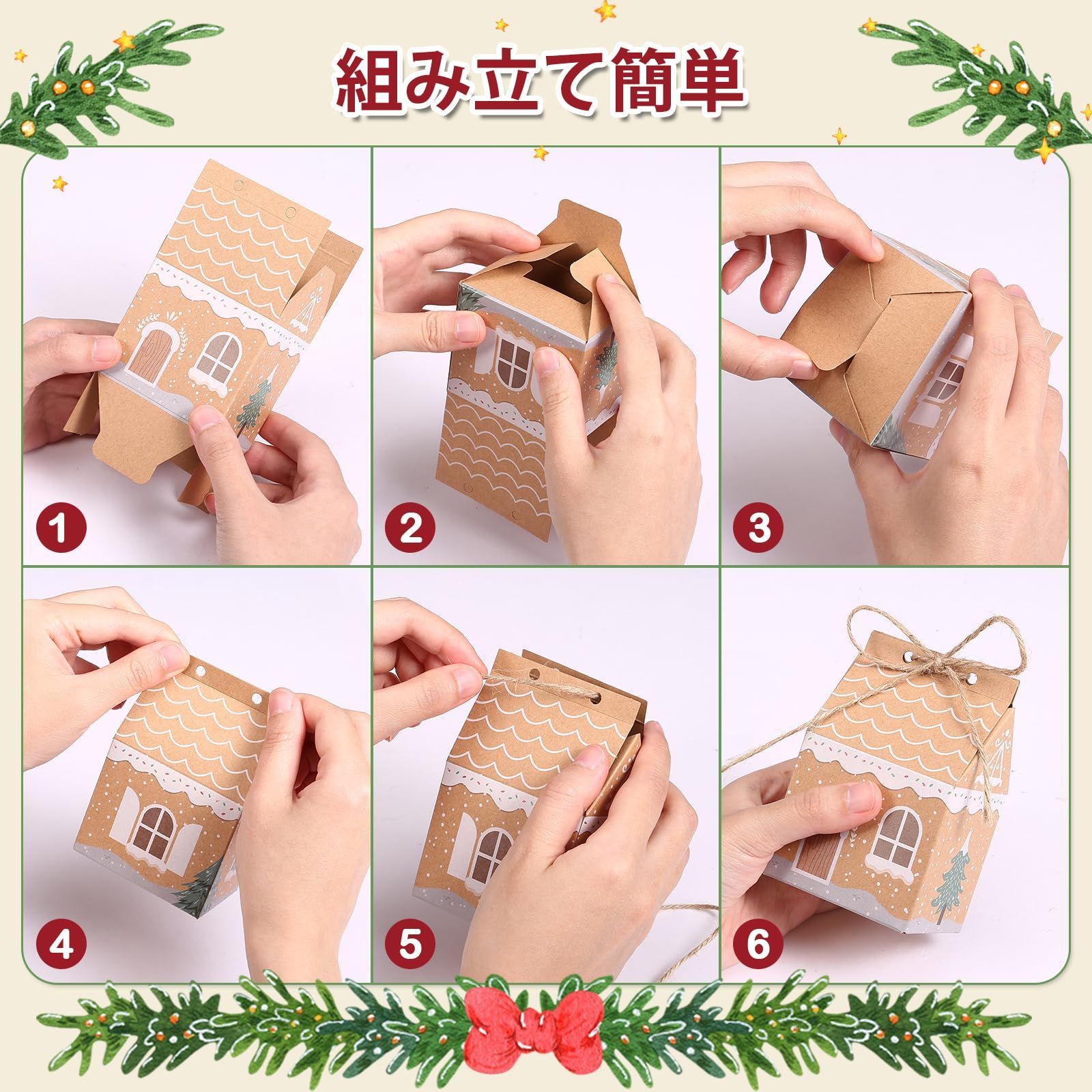 組み立て簡単

1

2

3

4

5

6