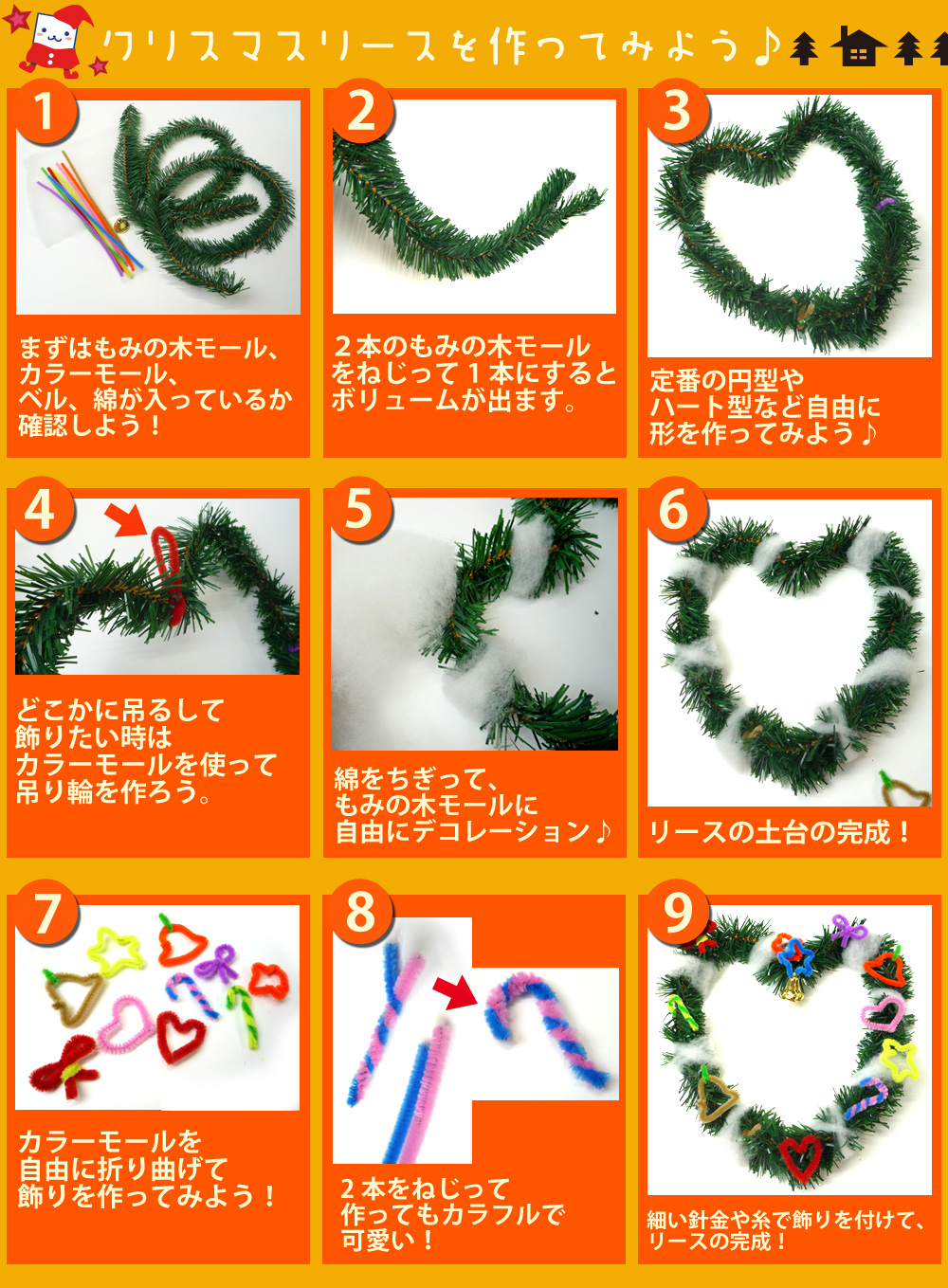 クリスマスリースを作ってみよう♪

1
まずはもみの木モール、カラーモール、ベル、綿が入っているか確認しよう！

2
２本のもみの木モールをねじって１本にするとボリュームが出ます。

3
定番の円型やハート型など自由に形を作ってみよう♪

4
どこかに吊るして飾りたい時はカラーモールを使って吊り輪を作ろう。

5
綿をちぎって、もみの木モールに自由にデコレーション♪

6
リースの土台の完成！

7
カラーモールを自由に折り曲げて飾りを作ってみよう！

8
２本をねじって作ってもカラフルで可愛い！

9
細い針金や糸で飾りを付けて、リースの完成！