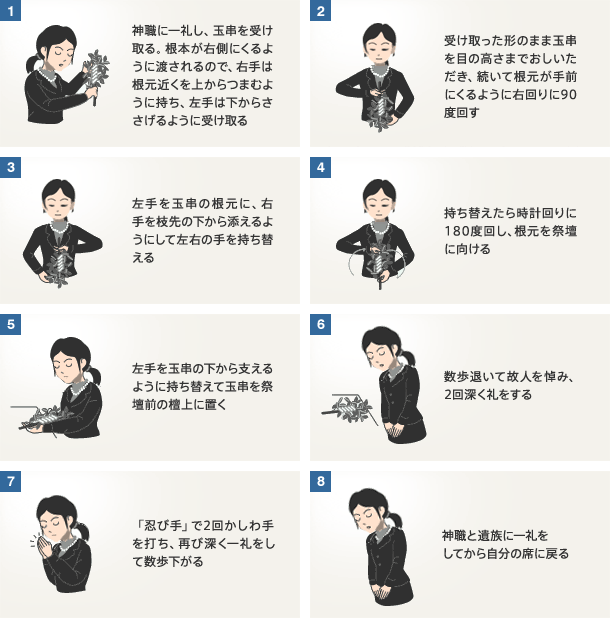 1

神職に一礼し、玉串を受け取る。根本が右側にくるように渡されるので、右手は根元近くを上からつまむように持ち、左手は下からささげるように受け取る

2

受け取った形のまま玉串を目の高さまでおしいただき、続いて根元が手前にくるように右回りに90度回す

3

左手を玉串の根元に、右手を枝先の下から添えるようにして左右の手を持ち替える

4

持ち替えたら時計回りに180度回し、根元を祭壇に向ける

5

左手を玉串の下から支えるように持ち替えて玉串を祭壇前の檀上に置く

6

数歩退いて故人を悼み、2回深く礼をする

7

「忍び手」で2回かしわ手を打ち、再び深く一礼をして数歩下がる

8

神職と遺族に一礼をしてから自分の席に戻る