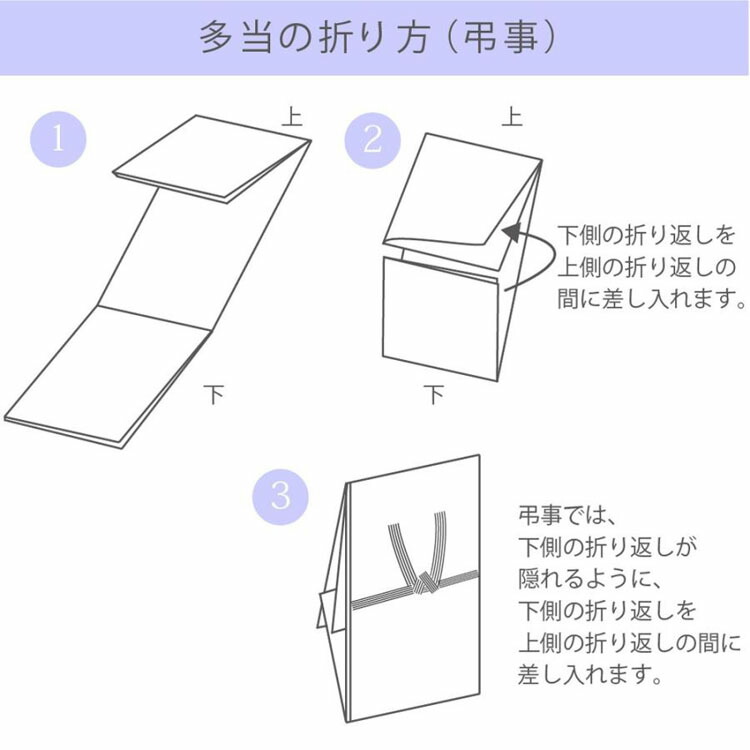 多当の折り方（弔事）

1

上

下

2

上

下

下側の折り返しを上側の折り返しの間に差し入れます。

3

弔事では、下側の折り返しが隠れるように、下側の折り返しを上側の折り返しの間に差し入れます。