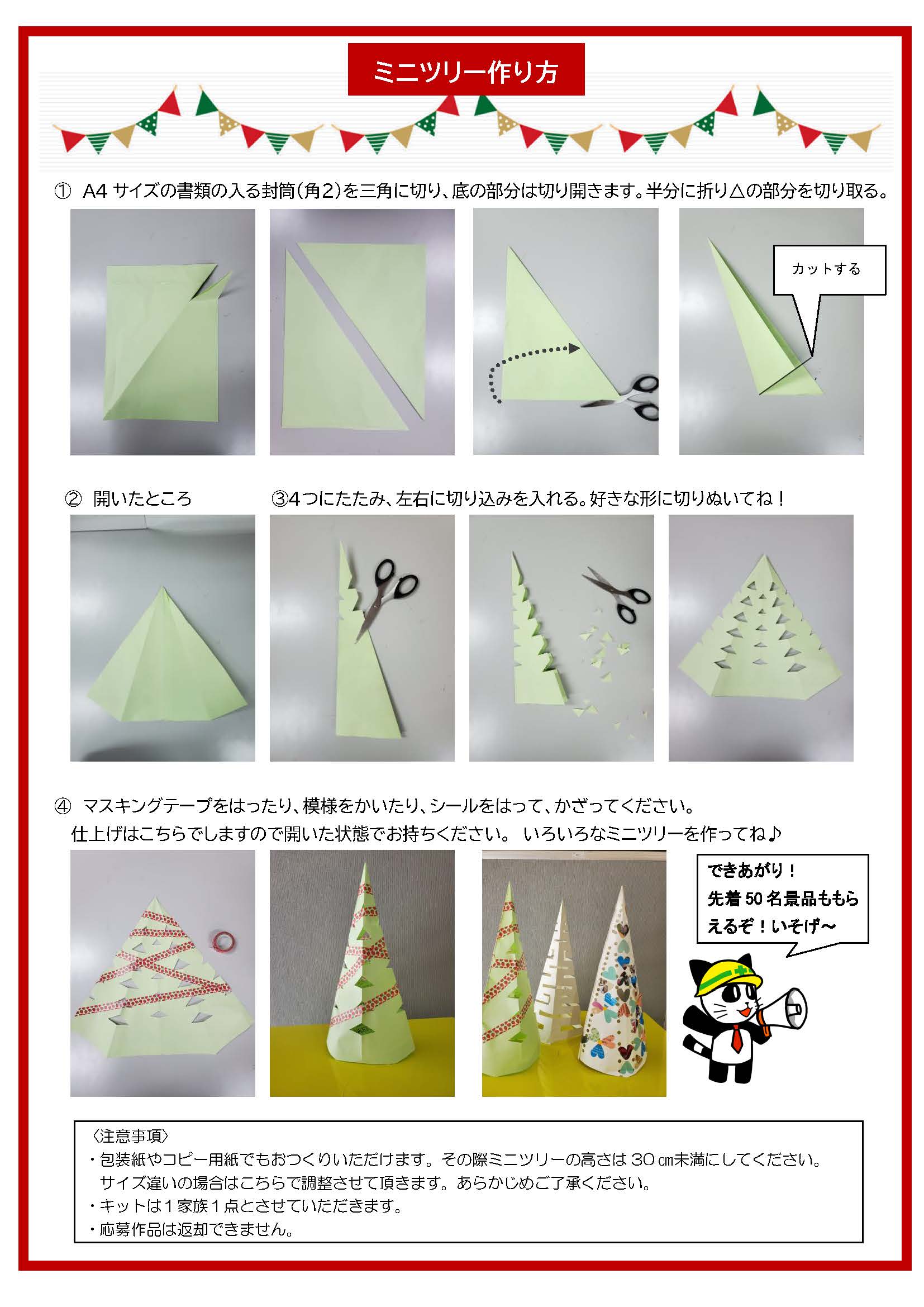 ミニツリー作り方

① A4 サイズの書類の入る封筒(角2)を三角に切り、底の部分は切り開きます。半分に折り△の部分を切り取る。

カットする

② 開いたところ

③4つにたたみ、左右に切り込みを入れる。好きな形に切りぬいてね！

④ マスキングテープをはったり、模様をかいたり、シールをはって、かざってください。
仕上げはこちらでしますので開いた状態でお持ちください。 いろいろなミニツリーを作ってね♪

できあがり！
先着 50 名景品ももらえるぞ！いそげ～

〈注意事項〉
・包装紙やコピー用紙でもおつくりいただけます。その際ミニツリーの高さは 30 ㎝未満にしてください。
サイズ違いの場合はこちらで調整させて頂きます。あらかじめご了承ください。
・キットは１家族１点とさせていただきます。
・応募作品は返却できません。