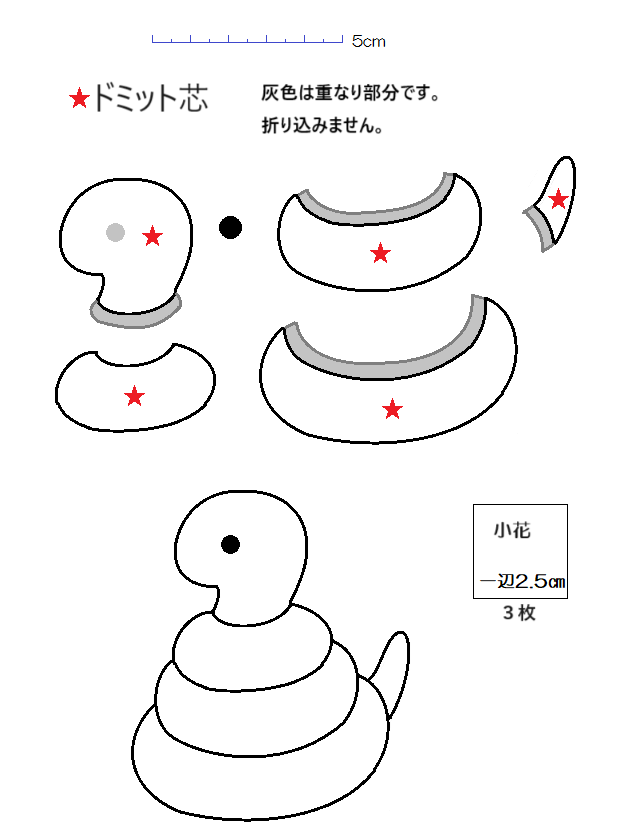 5cm

★ドミット芯

灰色は重なり部分です。
折り込みません。

★

★

★

★

★

小花

一辺2.5㎝

3枚