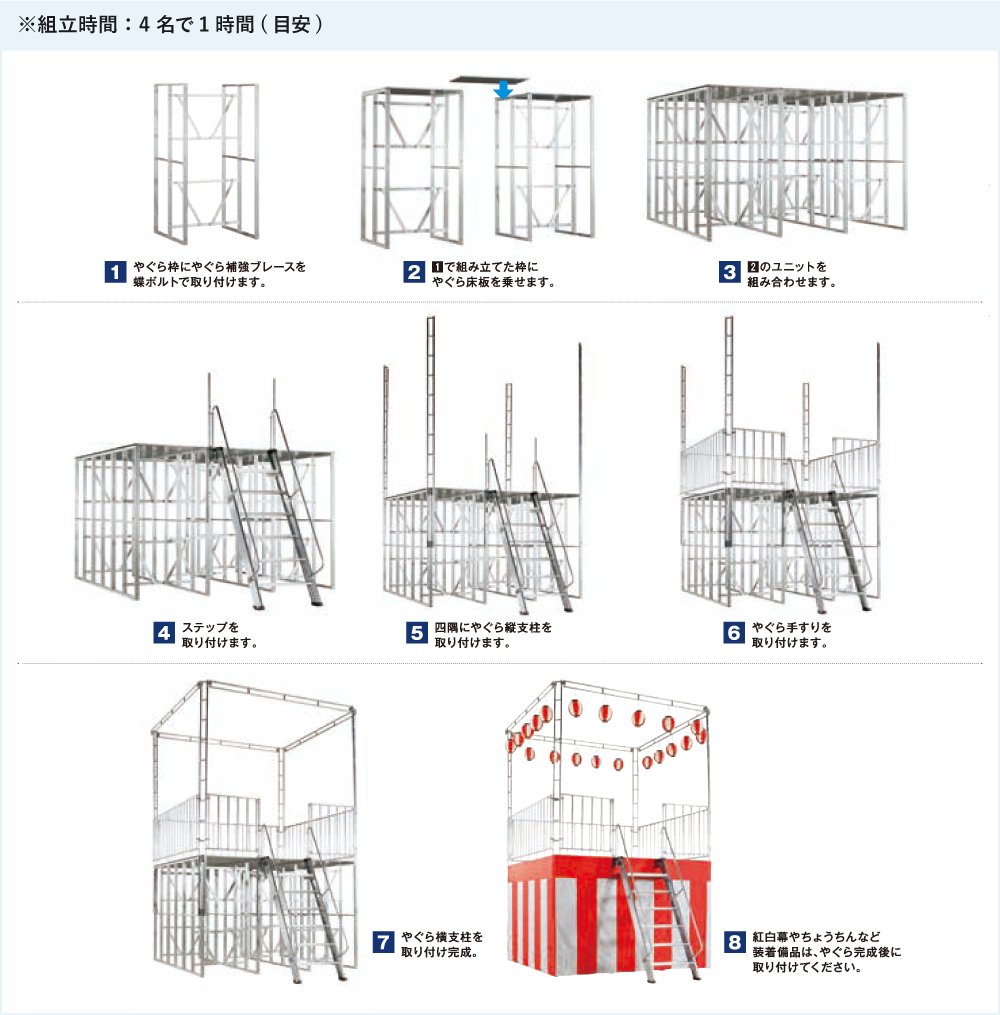 ※組立時間：4 名で 1 時間 ( 目安 )

1 やぐら枠にやぐら補強ブレースを蝶ボルトで取り付けます。

2 1で組み立てた枠にやぐら床板を乗せます。

3 2のユニットを組み合わせます。

4 ステップを取り付けます。

5 四隅にやぐら縦支柱を取り付けます。

6 やぐら手すりを取り付けます。

7 やぐら横支柱を取り付け完成。

8 紅白幕やちょうちんなど装着備品は、やぐら完成後に取り付けてください。