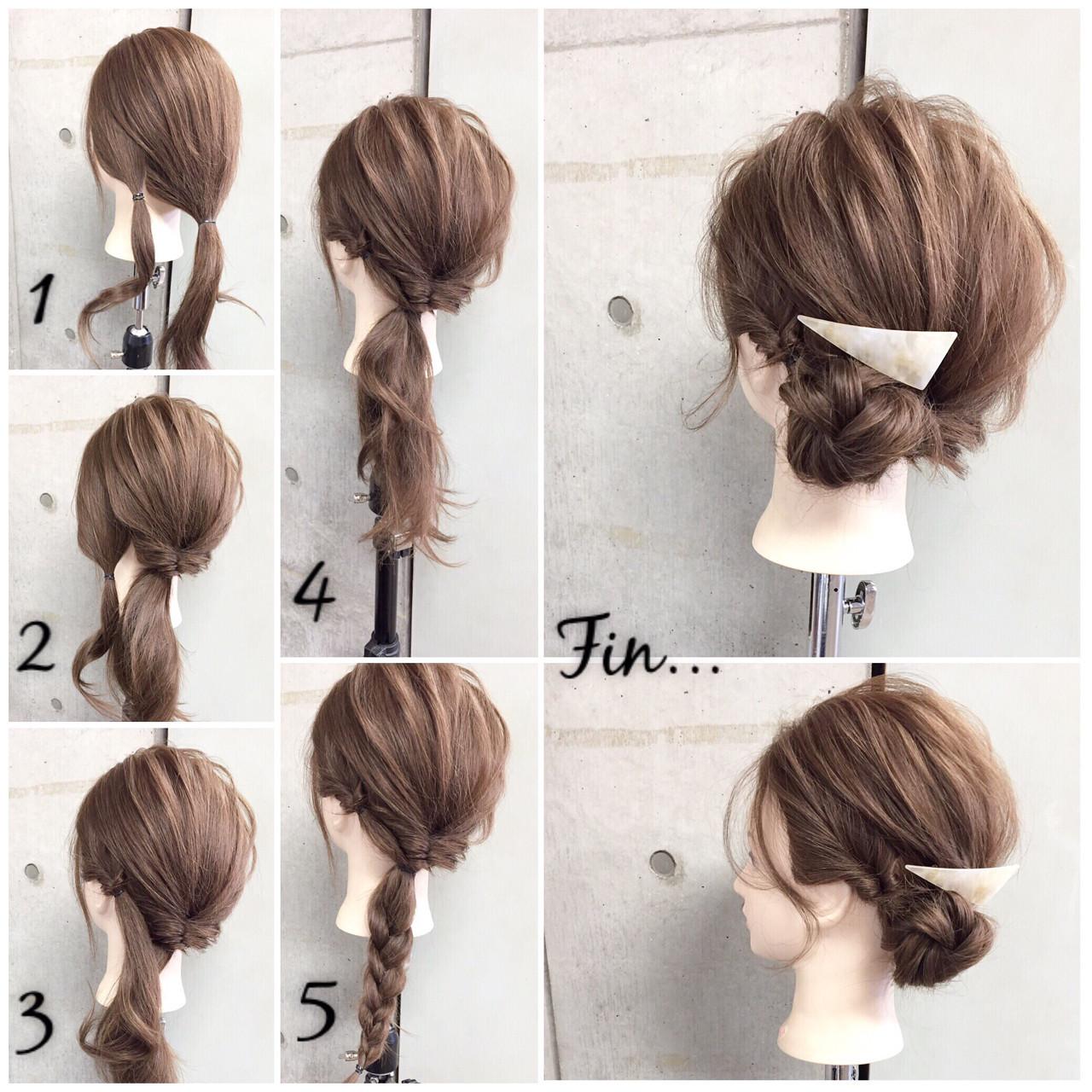 1

2

3

4

5

Fin...