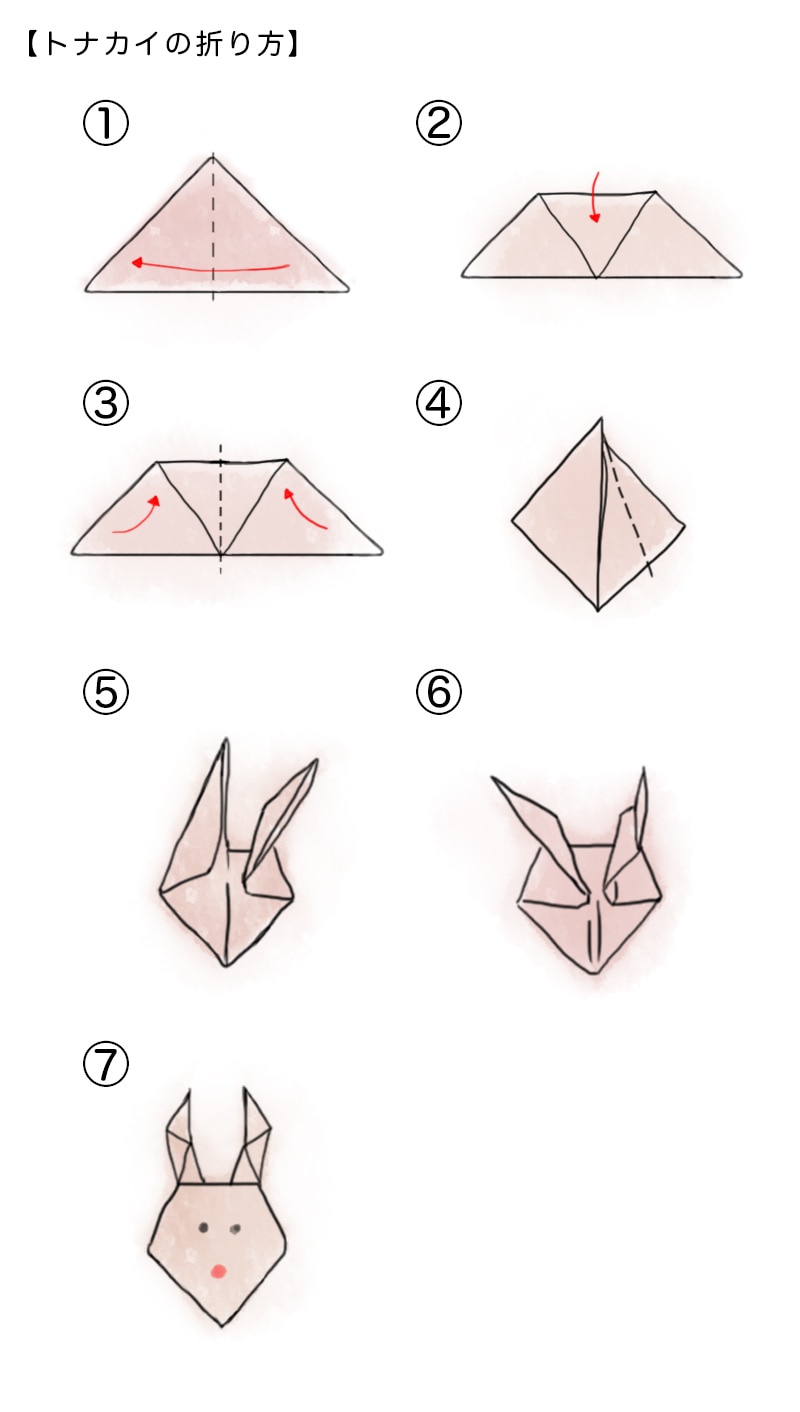 【トナカイの折り方】

①

②

③

④

⑤

⑥

⑦