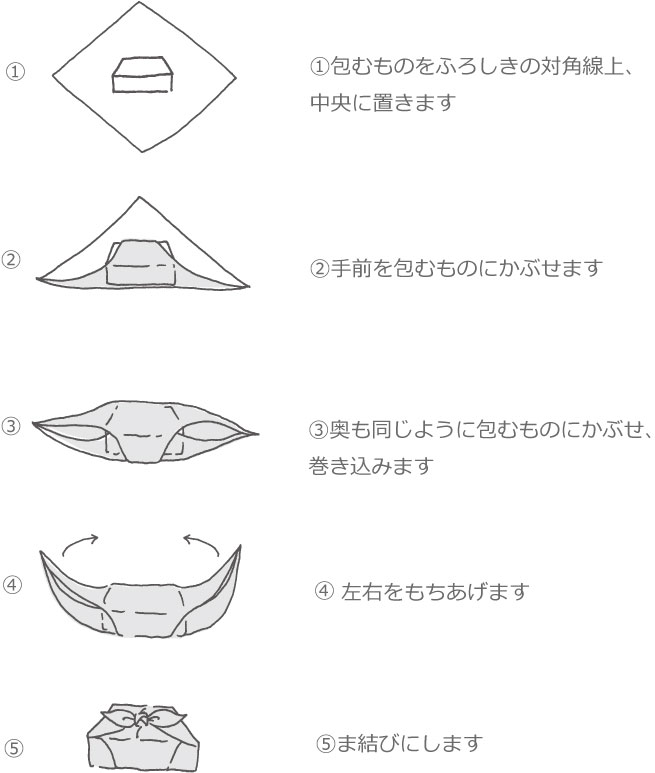 ①

①包むものをふろしきの対角線上、中央に置きます

②

②手前を包むものにかぶせます

③

③奥も同じように包むものにかぶせ、巻き込みます

④

④ 左右をもちあげます

⑤

⑤ま結びにします