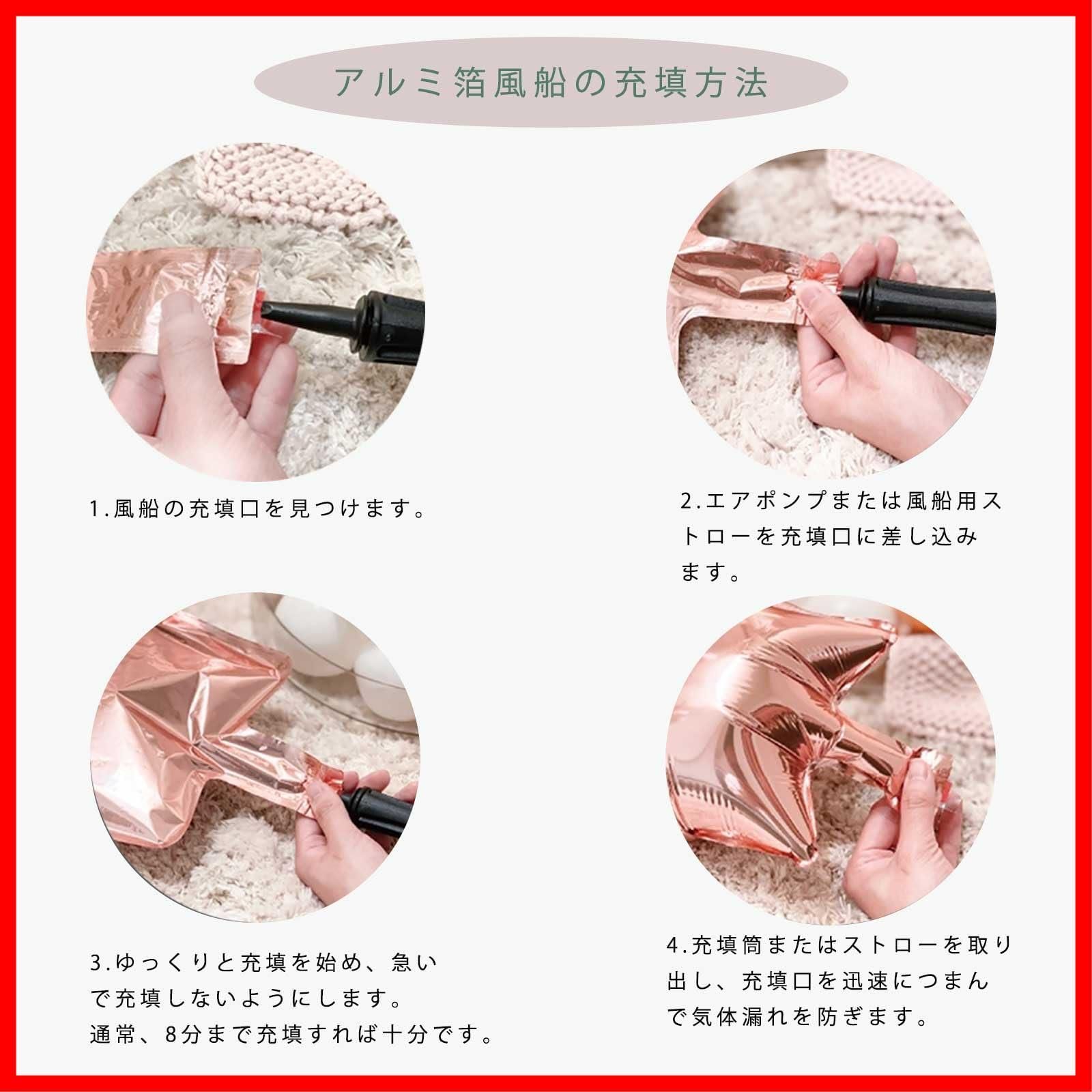 アルミ箔風船の充填方法

1.風船の充填口を見つけます。

2.エアポンプまたは風船用ストローを充填口に差し込みます。

3.ゆっくりと充填を始め、急いで充填しないようにします。
通常、8分まで充填すれば十分です。

4.充填筒またはストローを取り出し、充填口を迅速につまんで気体漏れを防ぎます。