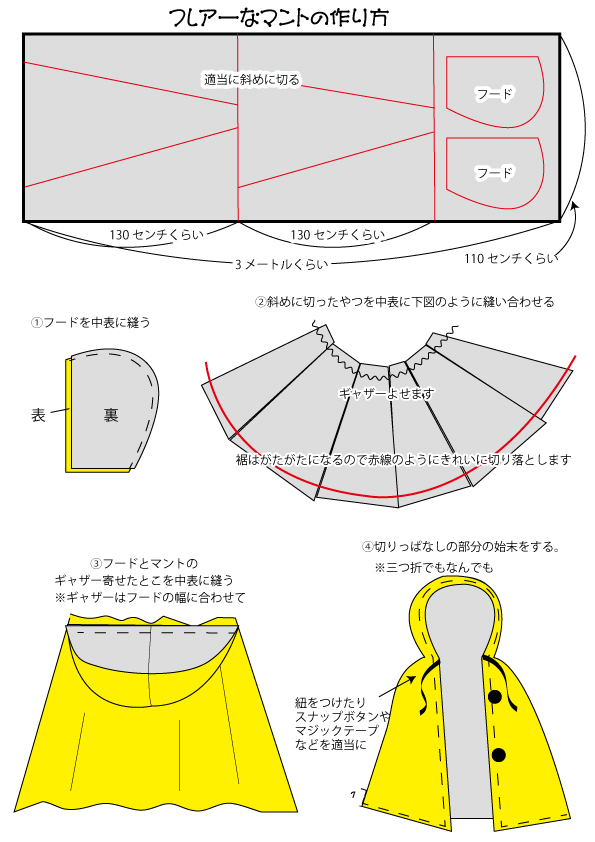 フレアーなマントの作り方

適当に斜めに切る

フード

フード

130 センチくらい

130 センチくらい

3 メートルくらい

110 センチくらい

①フードを中表に縫う

表

裏

②斜めに切ったやつを中表に下図のように縫い合わせる

ギャザーよせます

裾はがたがたになるので赤線のようにきれいに切り落とします

③フードとマントの
ギャザー寄せたとこを中表に縫う
※ギャザーはフードの幅に合わせて

④切りっぱなしの部分の始末をする。
※三つ折でもなんでも

紐をつけたり
スナップボタンや
マジックテープ
などを適当に