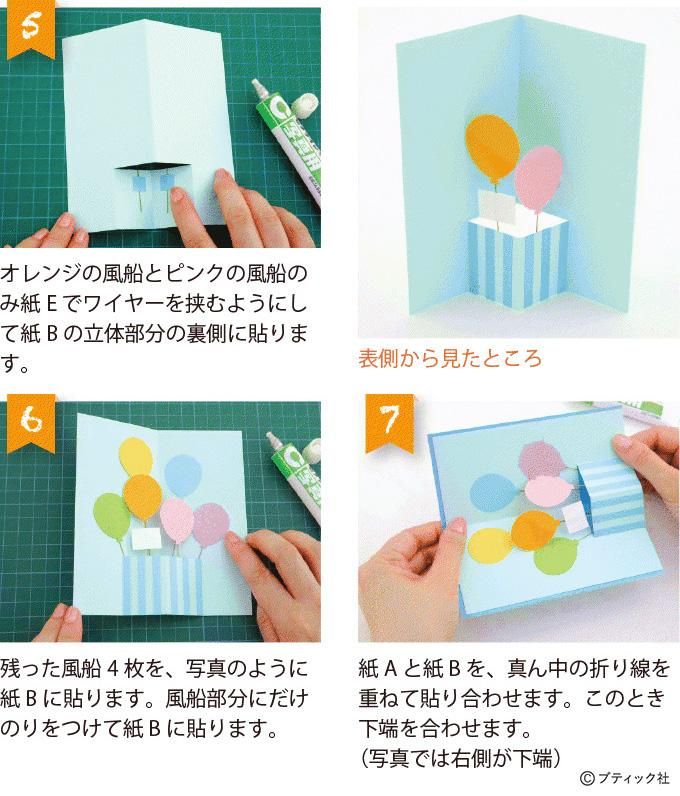 5

オレンジの風船とピンクの風船のみ紙 E でワイヤーを挟むようにして紙 B の立体部分の裏側に貼ります。

表側から見たところ

6

残った風船 4 枚を、写真のように紙 B に貼ります。風船部分にだけのりをつけて紙 B に貼ります。

7

紙 A と紙 B を、真ん中の折り線を重ねて貼り合わせます。このとき下端を合わせます。
(写真では右側が下端)

© ブティック社