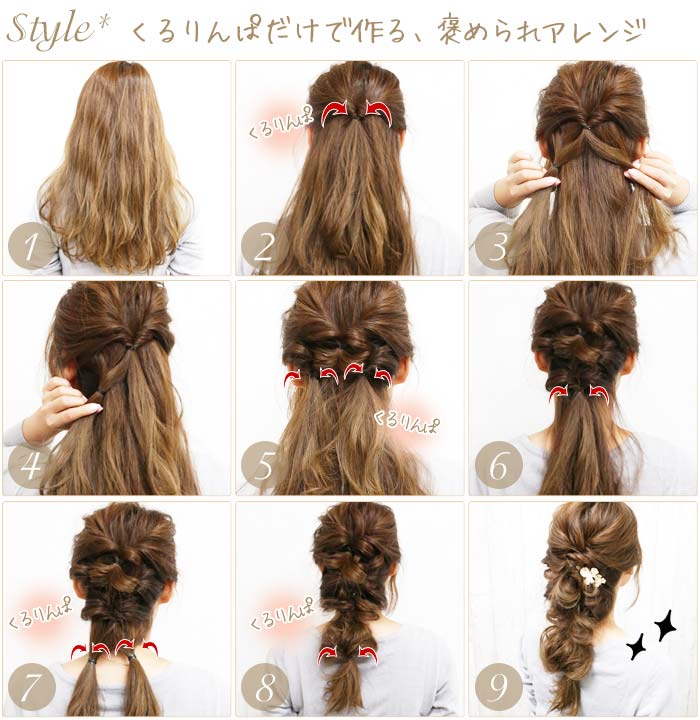 Style* くるりんぱだけで作る、褒められアレンジ

1

くるりんぱ

2

3

4

くるりんぱ

5

6

くるりんぱ

7

くるりんぱ

8

9