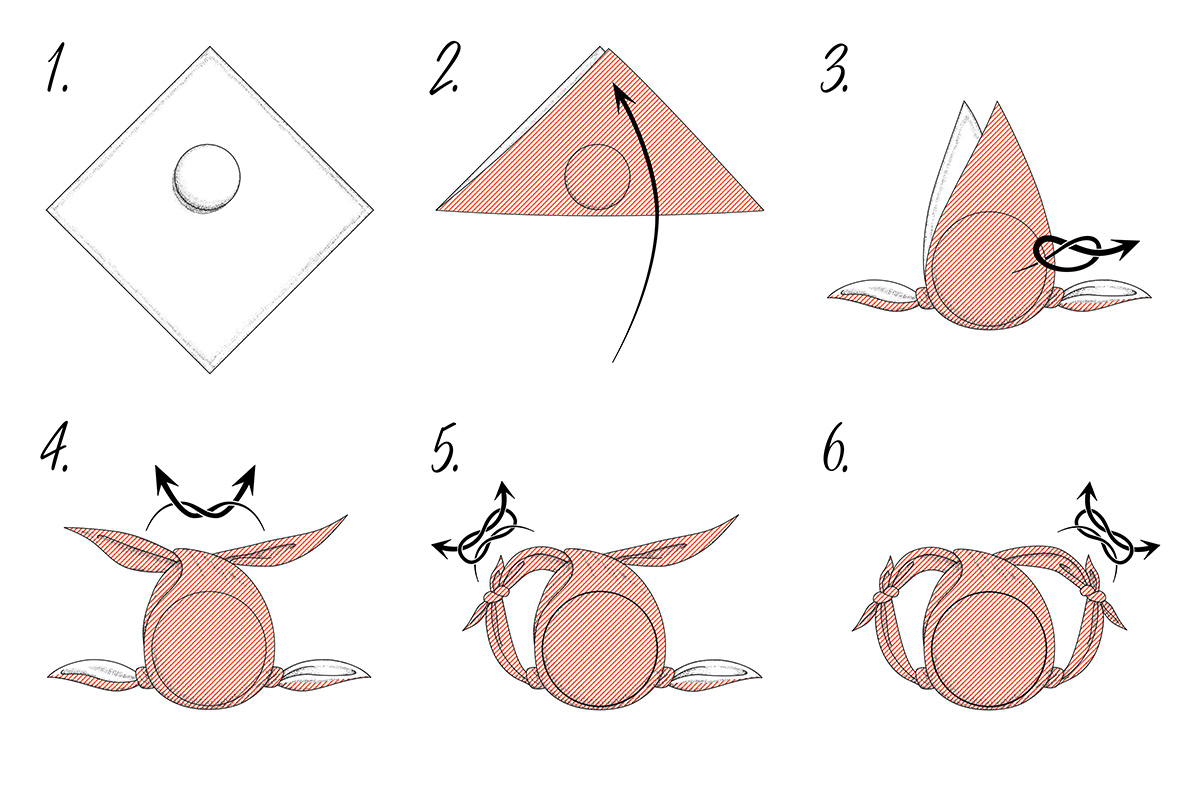 1.

2.

3.

4.

5.

6.