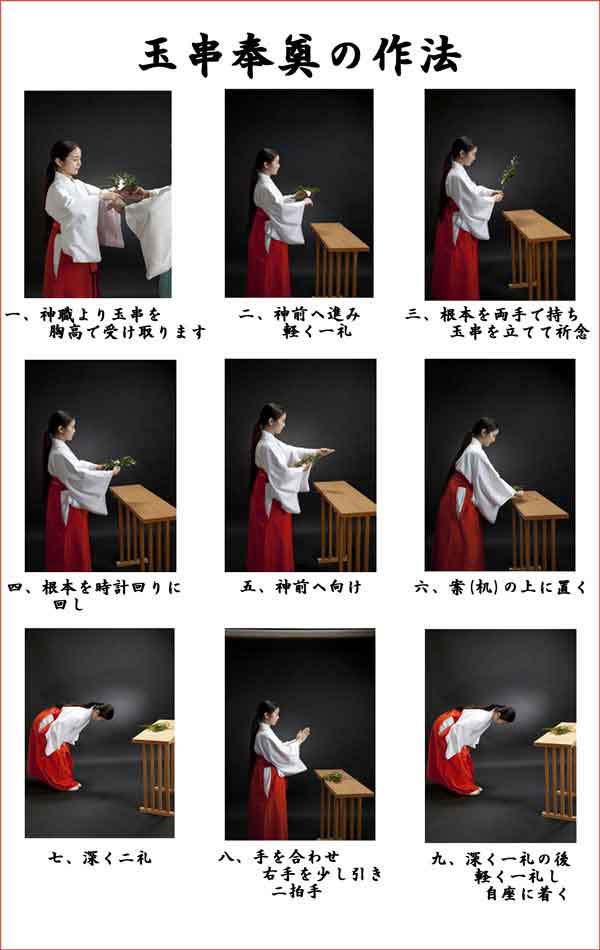 玉串奉奠の作法

一、神職より玉串を胸高で受け取ります

二、神前へ進み軽く一礼

三、根本を両手で持ち玉串を立てて祈念

四、根本を時計回りに回し

五、神前へ向け

六、案(机)の上に置く

七、深く二礼

八、手を合わせ右手を少し引き二拍手

九、深く一礼の後軽く一礼し自座に着く