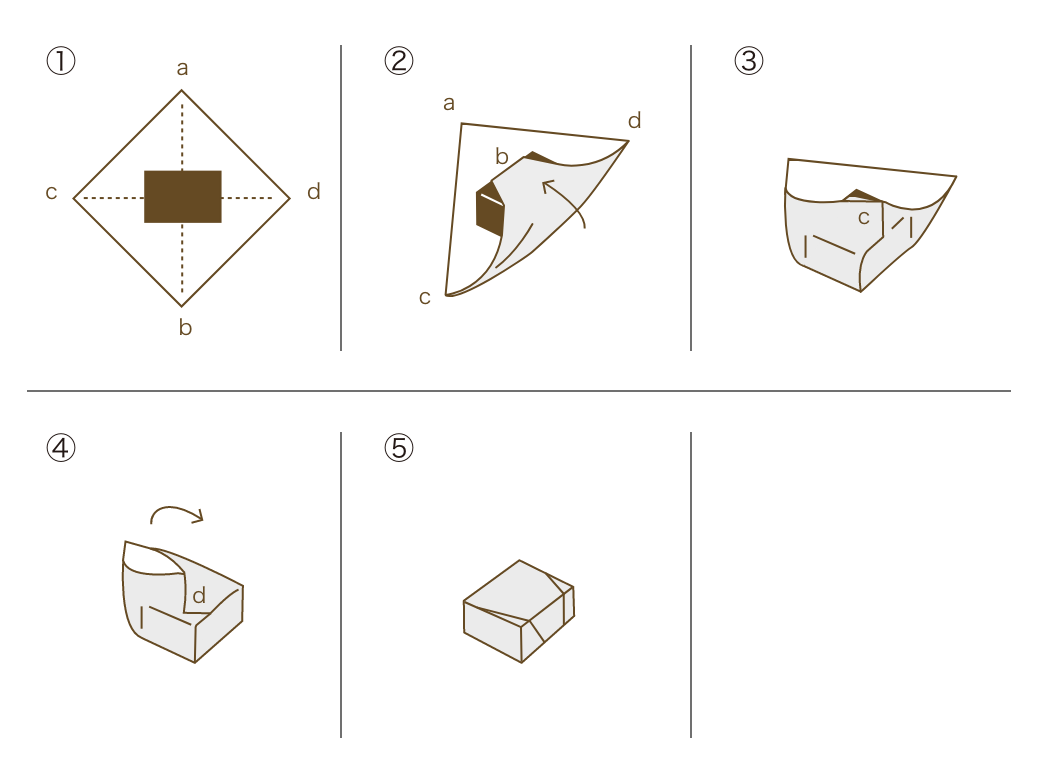 ①
a
c
d
b

②
a
d
b
c

③
c

④
d

⑤