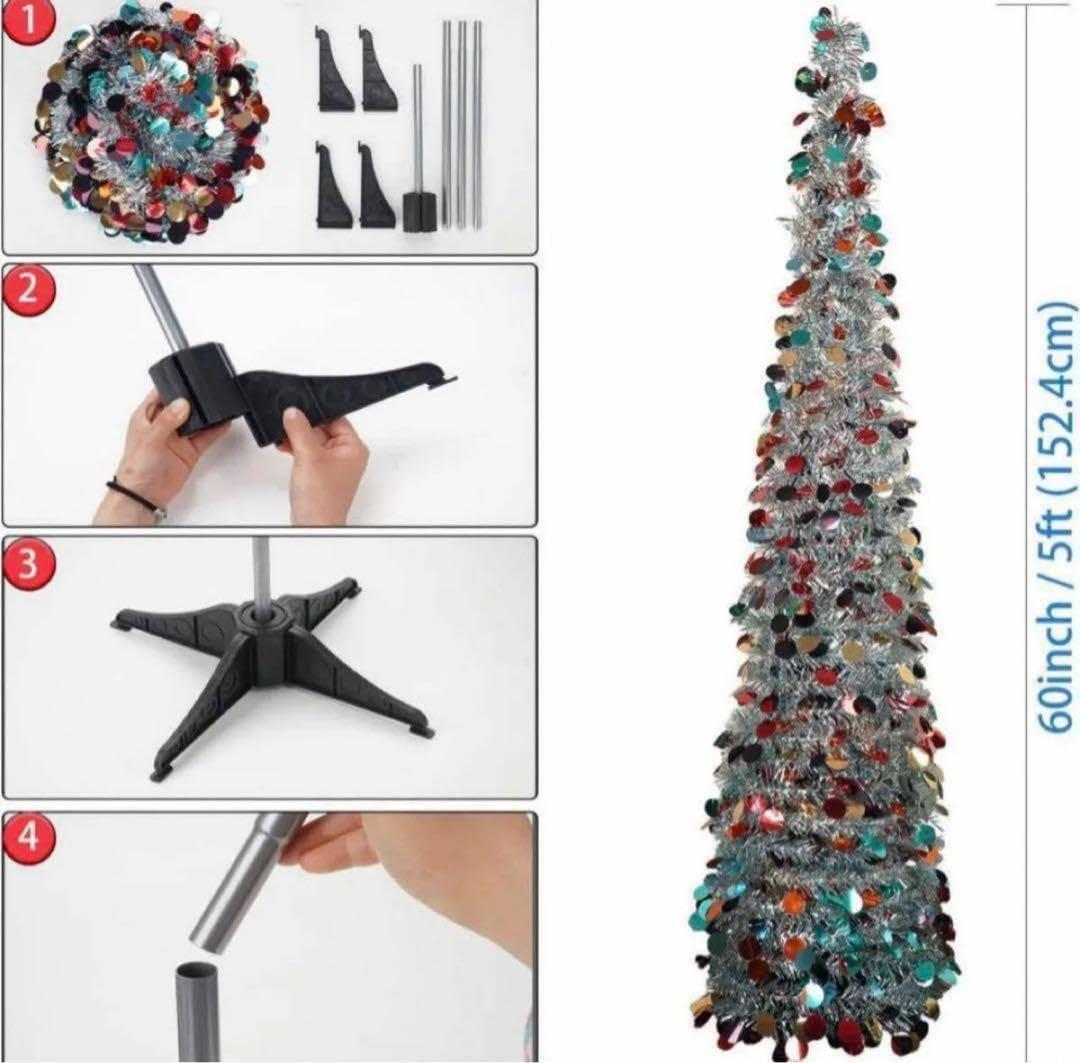 1

2

3

4

60inch / 5ft (152.4cm)