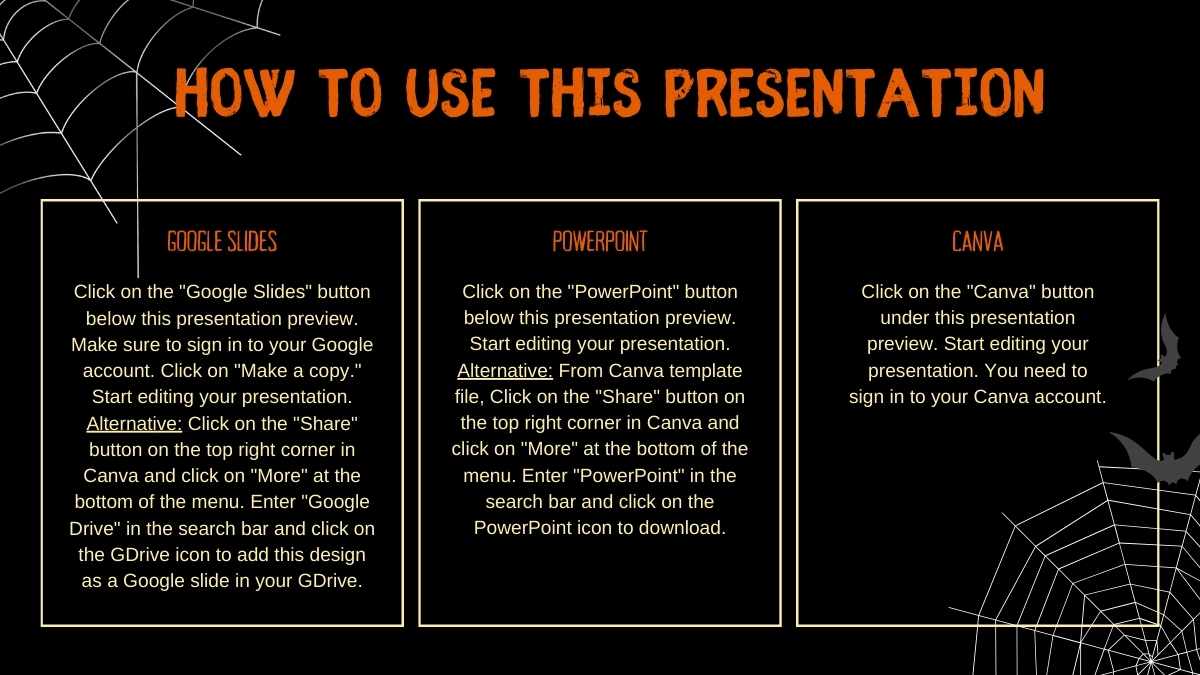 HOW TO USE THIS PRESENTATION

GOOGLE SLIDES

Click on the "Google Slides" button below this presentation preview. Make sure to sign in to your Google account. Click on "Make a copy." Start editing your presentation. Alternative: Click on the "Share" button on the top right corner in Canva and click on "More" at the bottom of the menu. Enter "Google Drive" in the search bar and click on the GDrive icon to add this design as a Google slide in your GDrive.

POWERPOINT

Click on the "PowerPoint" button below this presentation preview. Start editing your presentation. Alternative: From Canva template file, Click on the "Share" button on the top right corner in Canva and click on "More" at the bottom of the menu. Enter "PowerPoint" in the search bar and click on the PowerPoint icon to download.

CANVA

Click on the "Canva" button under this presentation preview. Start editing your presentation. You need to sign in to your Canva account.