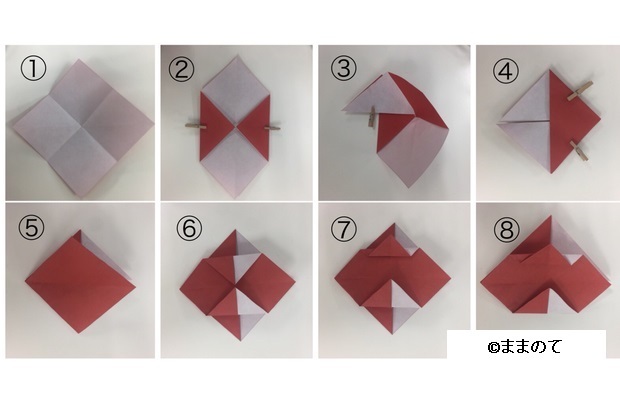 ①
②
③
④
⑤
⑥
⑦
⑧
©ままのて