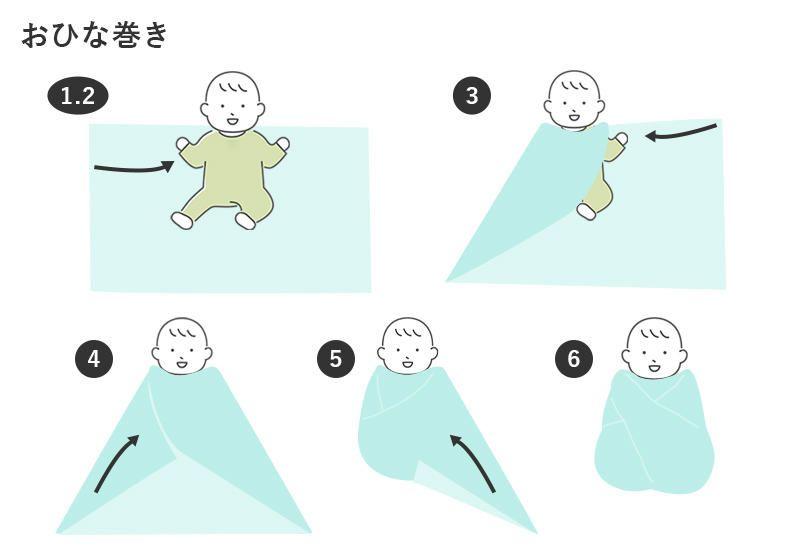 おひな巻き

1.2

3

4

5

6