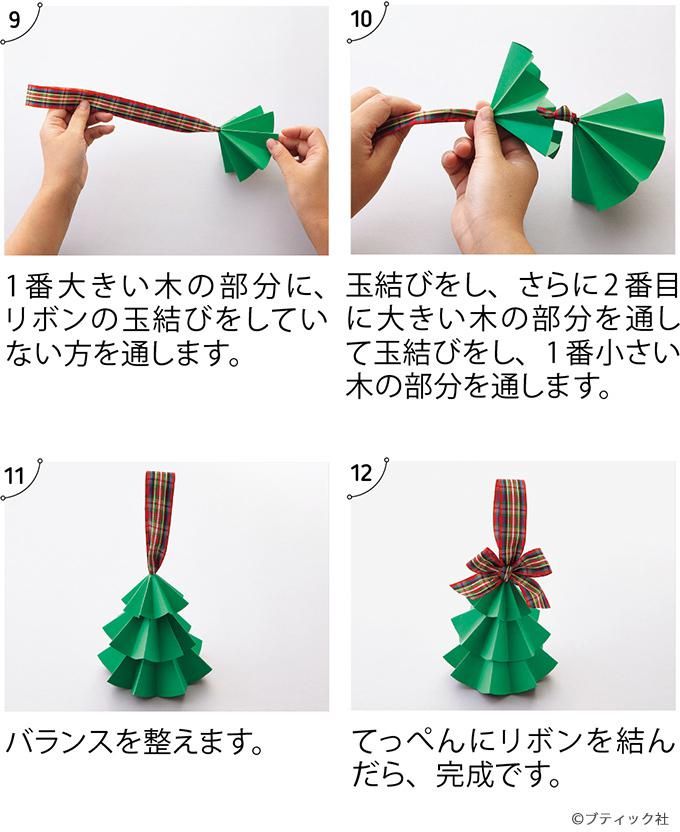 9

1番大きい木の部分に、リボンの玉結びをしていない方を通します。

10

玉結びをし、さらに2番目に大きい木の部分を通して玉結びをし、1番小さい木の部分を通します。

11

バランスを整えます。

12

てっぺんにリボンを結んだら、完成です。

©ブティック社