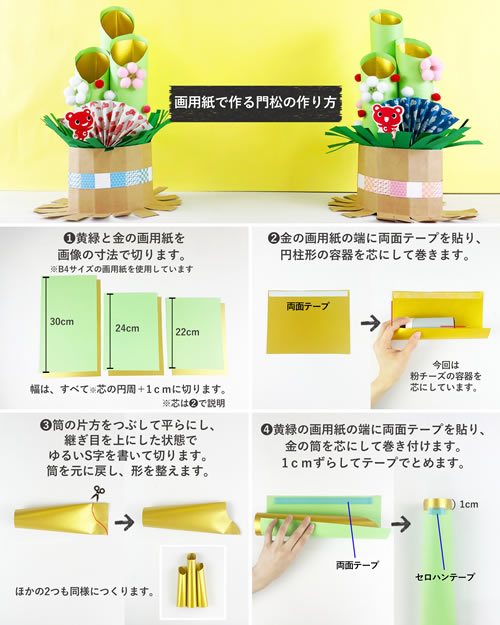 画用紙で作る門松の作り方

❶黄緑と金の画用紙を画像の寸法で切ります。
※B4サイズの画用紙を使用しています

30cm

24cm

22cm

幅は、すべて※芯の円周＋1cmに切ります。
※芯は❷で説明

❷金の画用紙の端に両面テープを貼り、円柱形の容器を芯にして巻きます。

両面テープ

今回は粉チーズの容器を芯にしています。

❸筒の片方をつぶして平らにし、継ぎ目を上にした状態でゆるいS字を書いて切ります。筒を元に戻し、形を整えます。

ほかの2つも同様につくります。

❹黄緑の画用紙の端に両面テープを貼り、金の筒を芯にして巻き付けます。1cmずらしてテープでとめます。

両面テープ

1cm

セロハンテープ