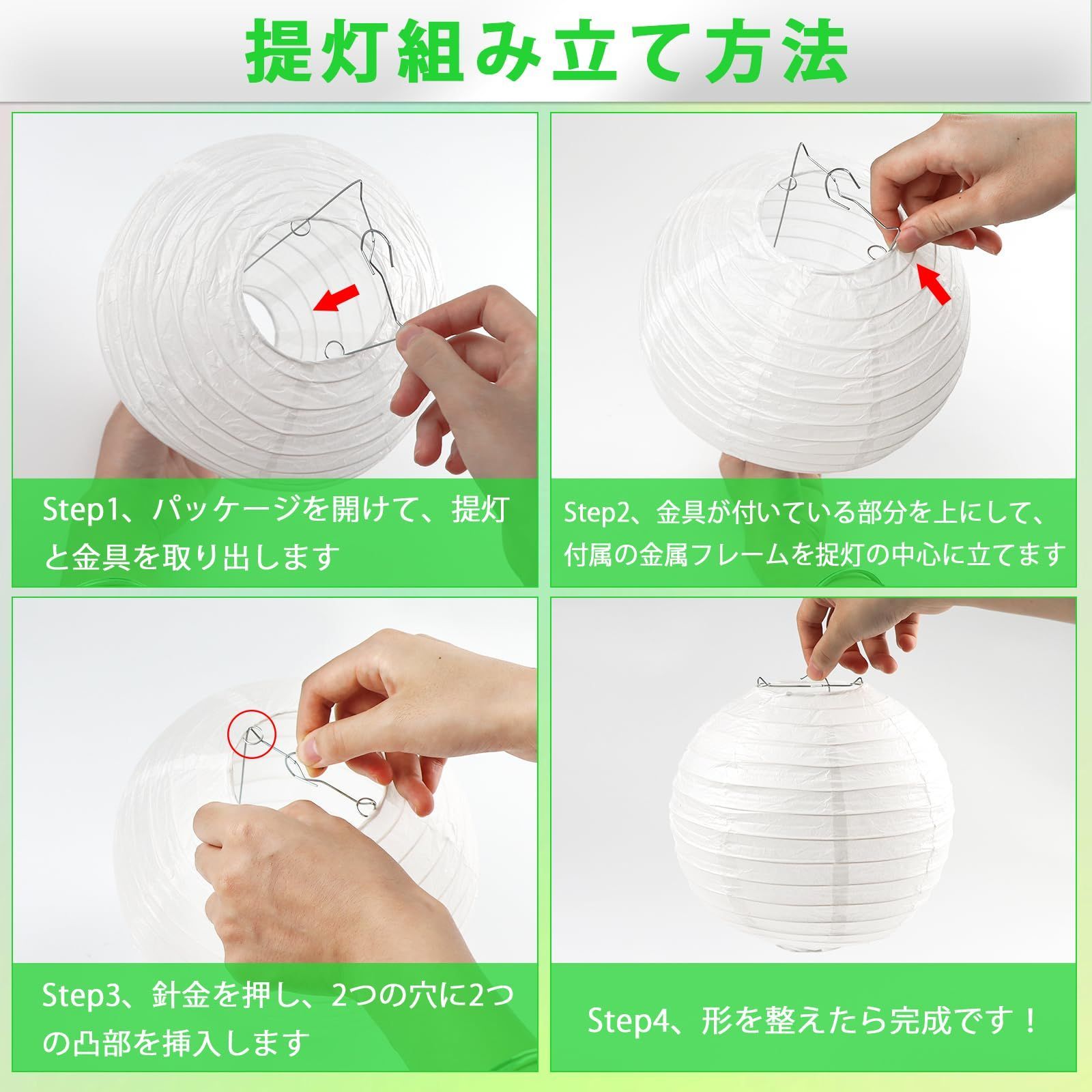 提灯組み立て方法

Step1、パッケージを開けて、提灯と金具を取り出します

Step2、金具が付いている部分を上にして、付属の金属フレームを捉灯の中心に立てます

Step3、針金を押し、2つの穴に2つの凸部を挿入します

Step4、形を整えたら完成です！