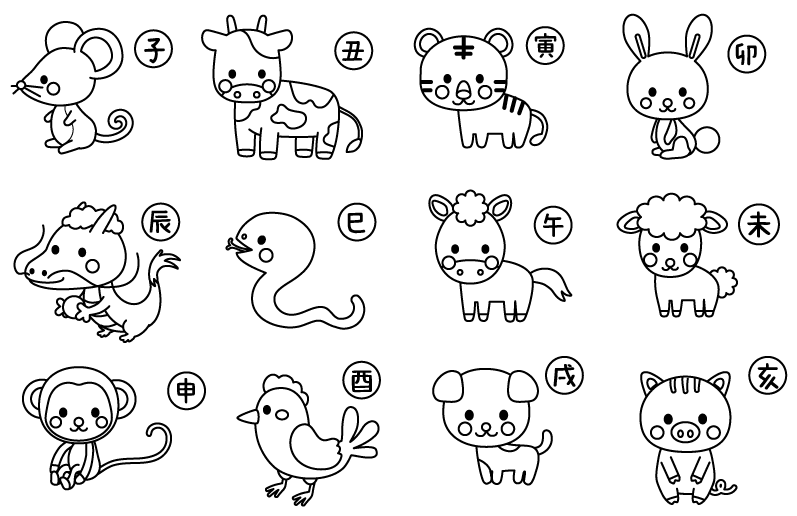 子 丑 寅 卯

辰 巳 午 未

申 酉 戌 亥