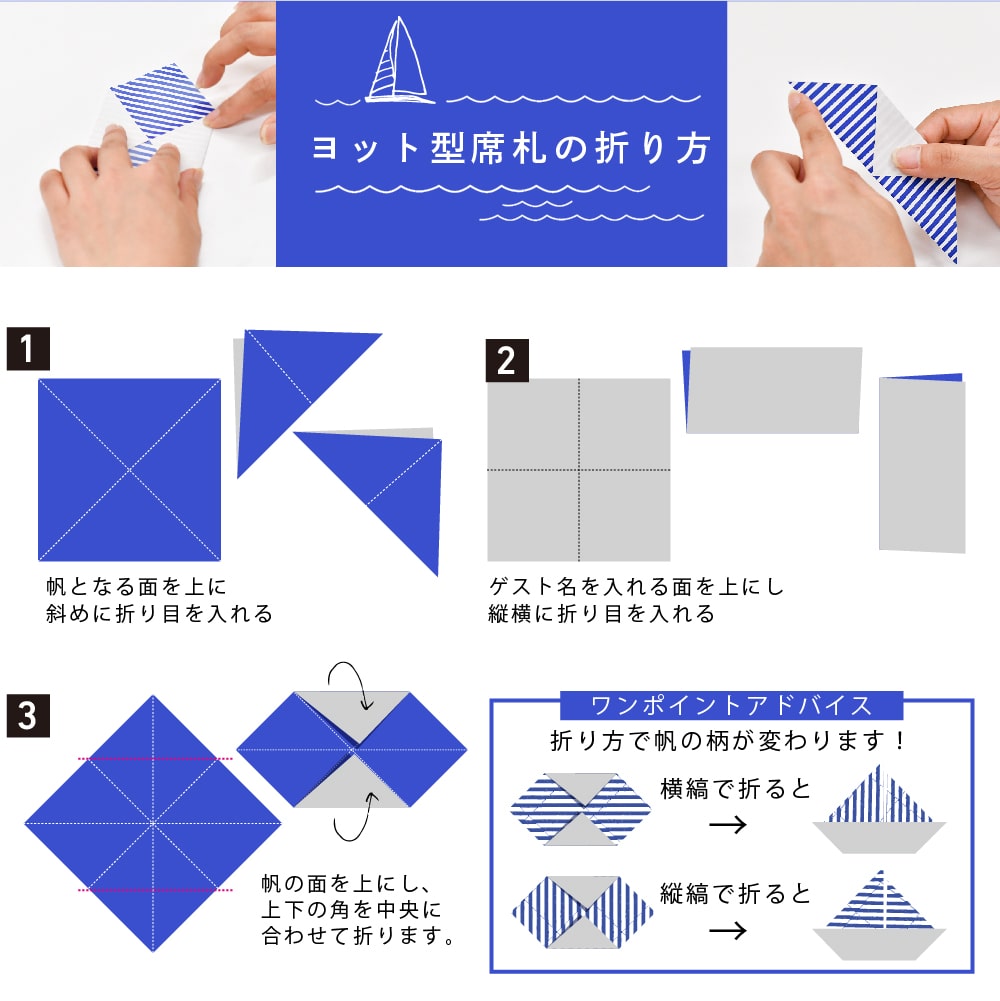 ヨット型席札の折り方

1

帆となる面を上に
斜めに折り目を入れる

2

ゲスト名を入れる面を上にし
縦横に折り目を入れる

3

帆の面を上にし、
上下の角を中央に
合わせて折ります。

ワンポイントアドバイス

折り方で帆の柄が変わります！

横縞で折ると
→

縦縞で折ると
→