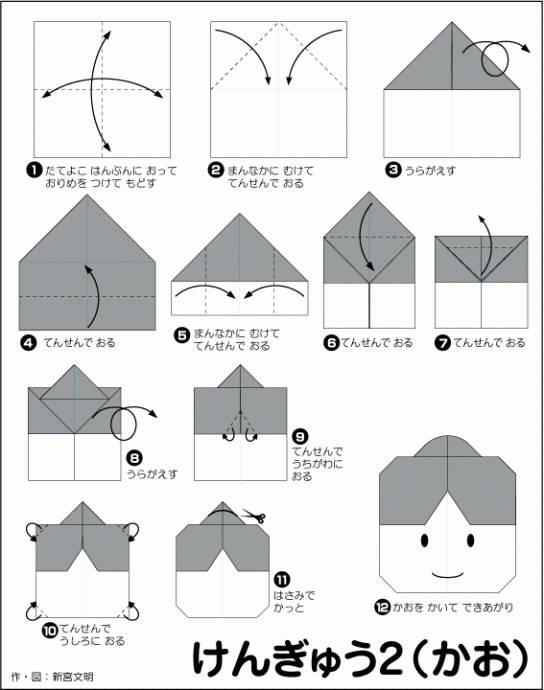 ❶ たてよこ はんぶんに おって おりめを つけて もどす

❷ まんなかに むけて てんせんで おる

❸ うらがえす

❹ てんせんで おる

❺ まんなかに むけて てんせんで おる

❻ てんせんで おる

❼ てんせんで おる

❽ うらがえす

❾ てんせんで うちがわに おる

❿ てんせんで うしろに おる

⓫ はさみで かっと

⓬ かおを かいて できあがり

けんぎゅう2（かお）

作・図：新宮文明