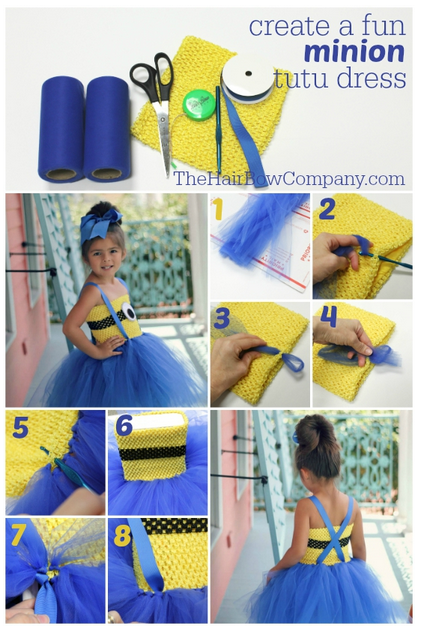 create a fun
minion
tutu dress

TheHairBowCompany.com

1

2

3

4

5

6

7

8