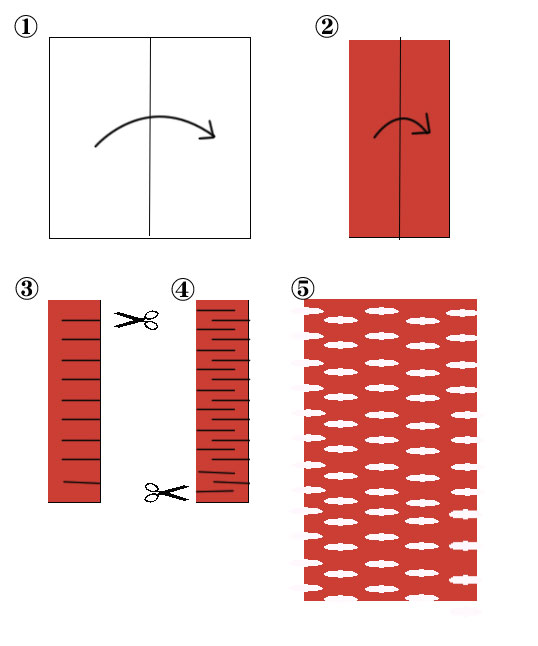 ①

②

③

④

⑤