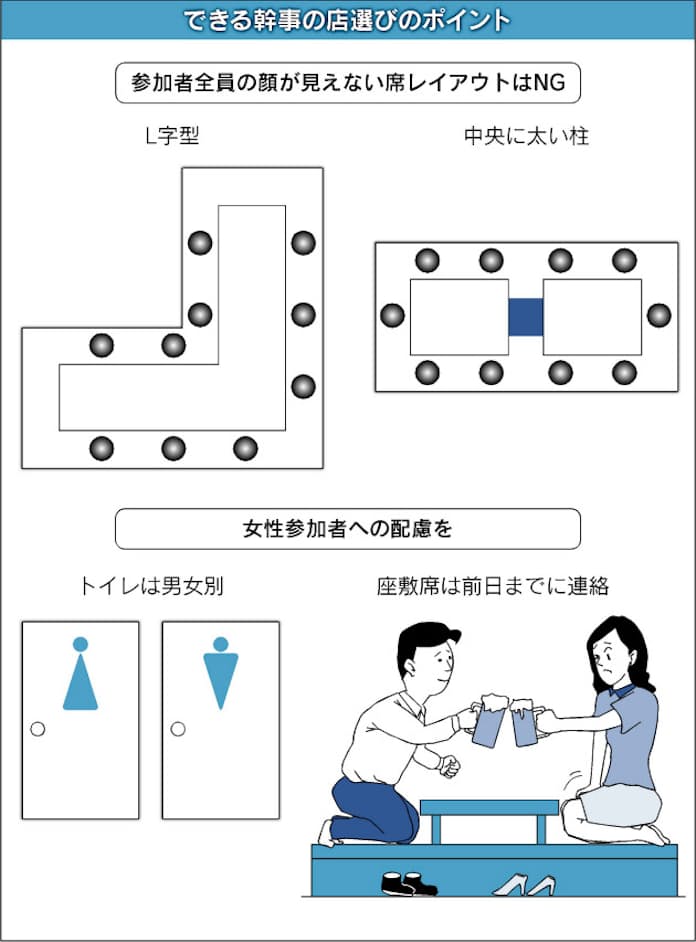 できる幹事の店選びのポイント

参加者全員の顔が見えない席レイアウトはNG

L字型

中央に太い柱

女性参加者への配慮を

トイレは男女別

座敷席は前日までに連絡