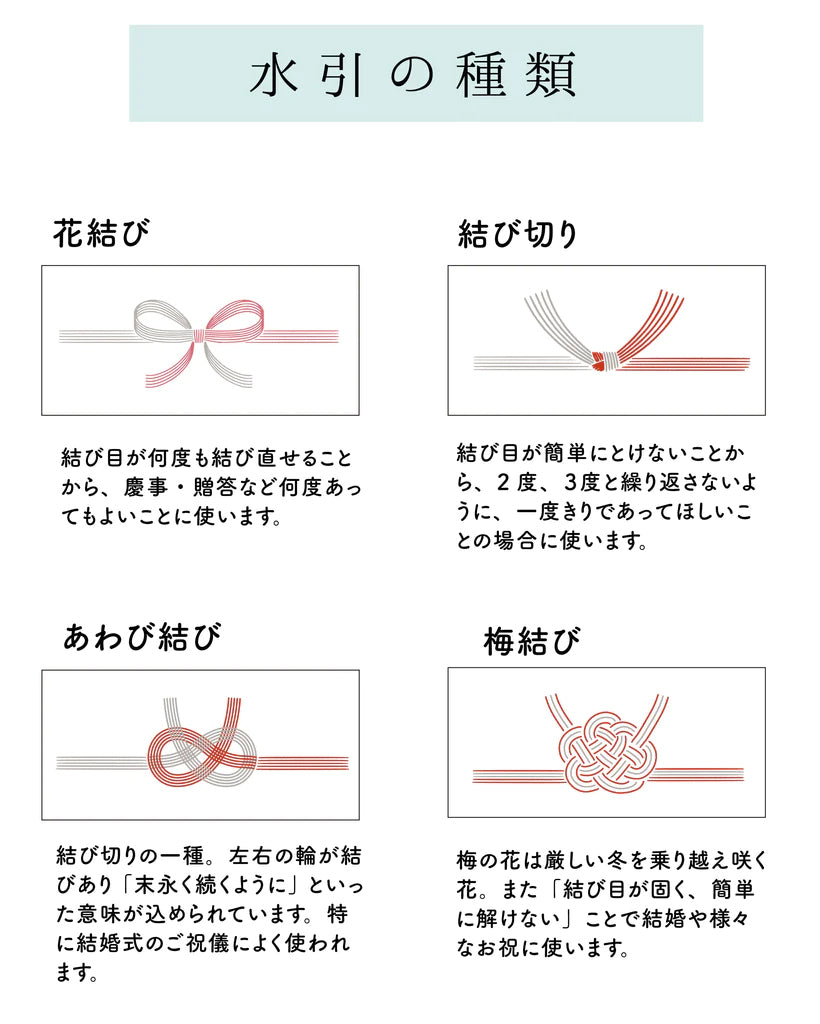 水引の種類

花結び

結び目が何度も結び直せることから、慶事・贈答など何度あってもよいことに使います。

結び切り

結び目が簡単にとけないことから、２度、３度と繰り返さないように、一度きりであってほしいことの場合に使います。

あわび結び

結び切りの一種。左右の輪が結びあり「末永く続くように」といった意味が込められています。特に結婚式のご祝儀によく使われます。

梅結び

梅の花は厳しい冬を乗り越え咲く花。また「結び目が固く、簡単に解けない」ことで結婚や様々なお祝に使います。