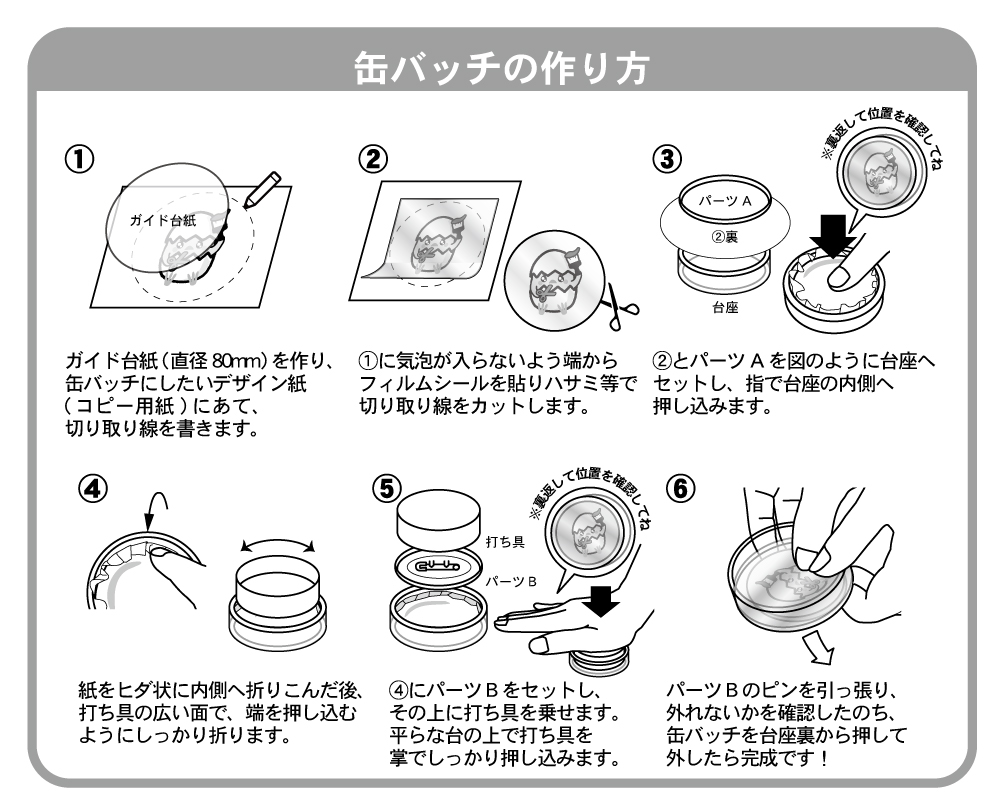 缶バッチの作り方

①

ガイド台紙

ガイド台紙（直径 80mm）を作り、缶バッチにしたいデザイン紙（コピー用紙）にあて、切り取り線を書きます。

②

①に気泡が入らないよう端からフィルムシールを貼りハサミ等で切り取り線をカットします。

③

※裏返して位置を確認してね

パーツ A

②裏

台座

②とパーツ A を図のように台座へセットし、指で台座の内側へ押し込みます。

④

紙をヒダ状に内側へ折りこんだ後、打ち具の広い面で、端を押し込むようにしっかり折ります。

⑤

※裏返して位置を確認してね

打ち具

パーツ B

④にパーツ B をセットし、その上に打ち具を乗せます。平らな台の上で打ち具を掌でしっかり押し込みます。

⑥

パーツ B のピンを引っ張り、外れないかを確認したのち、缶バッチを台座裏から押して外したら完成です！