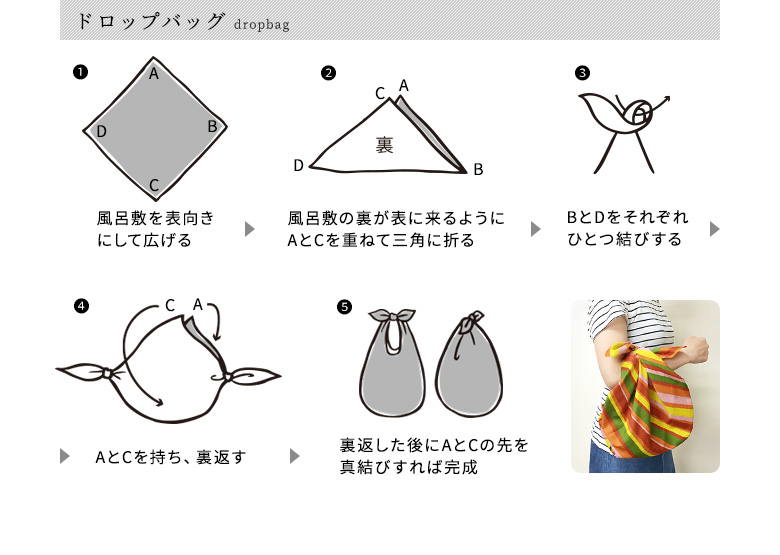 ドロップバッグ dropbag

❶
A
D
B
C
風呂敷を表向きにして広げる

❷
C A
裏
D
B
風呂敷の裏が表に来るようにAとCを重ねて三角に折る

❸
BとDをそれぞれひとつ結びする

❹
C A
AとCを持ち、裏返す

❺
裏返した後にAとCの先を真結びすれば完成