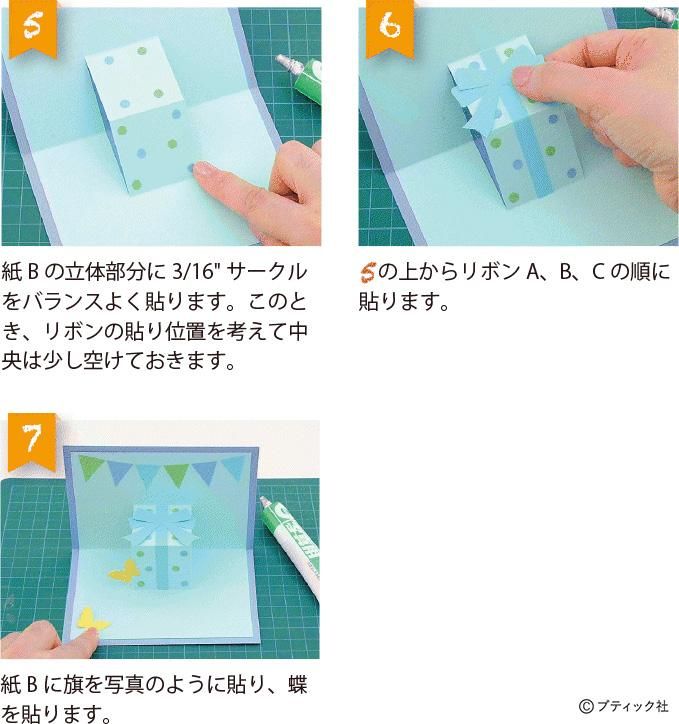 5

紙 B の立体部分に 3/16" サークルをバランスよく貼ります。このとき、リボンの貼り位置を考えて中央は少し空けておきます。

6

5の上からリボン A、B、C の順に貼ります。

7

紙 B に旗を写真のように貼り、蝶を貼ります。

©ブティック社