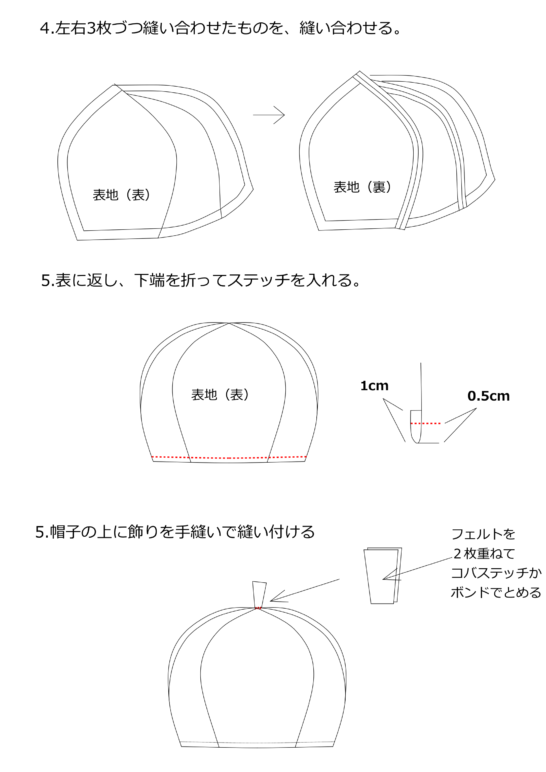 4.左右3枚づつ縫い合わせたものを、縫い合わせる。

表地（表）

表地（裏）

5.表に返し、下端を折ってステッチを入れる。

表地（表）

1cm

0.5cm

5.帽子の上に飾りを手縫いで縫い付ける

フェルトを２枚重ねてコバステッチかボンドでとめる