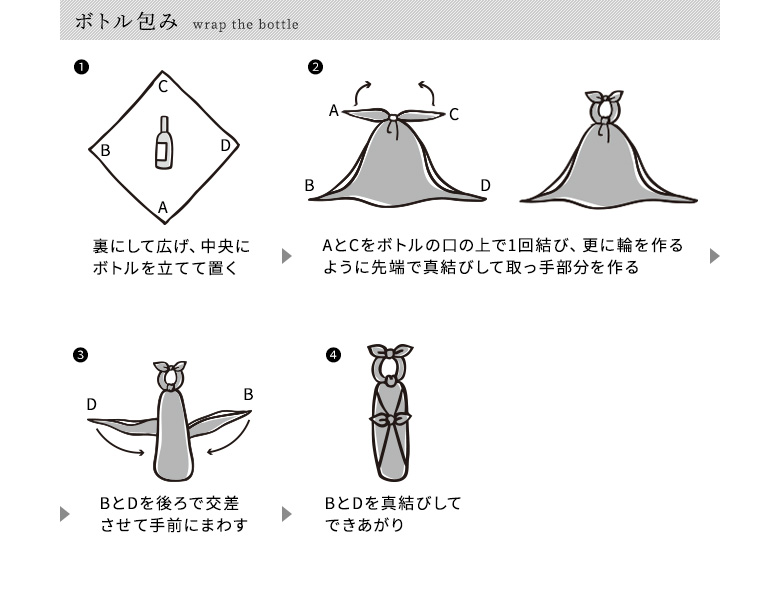 ボトル包み wrap the bottle

❶

C
B
D
A

裏にして広げ、中央にボトルを立てて置く

❷

A
C
B
D

AとCをボトルの口の上で1回結び、更に輪を作るように先端で真結びして取っ手部分を作る

❸

D
B

BとDを後ろで交差させて手前にまわす

❹

BとDを真結びしてできあがり