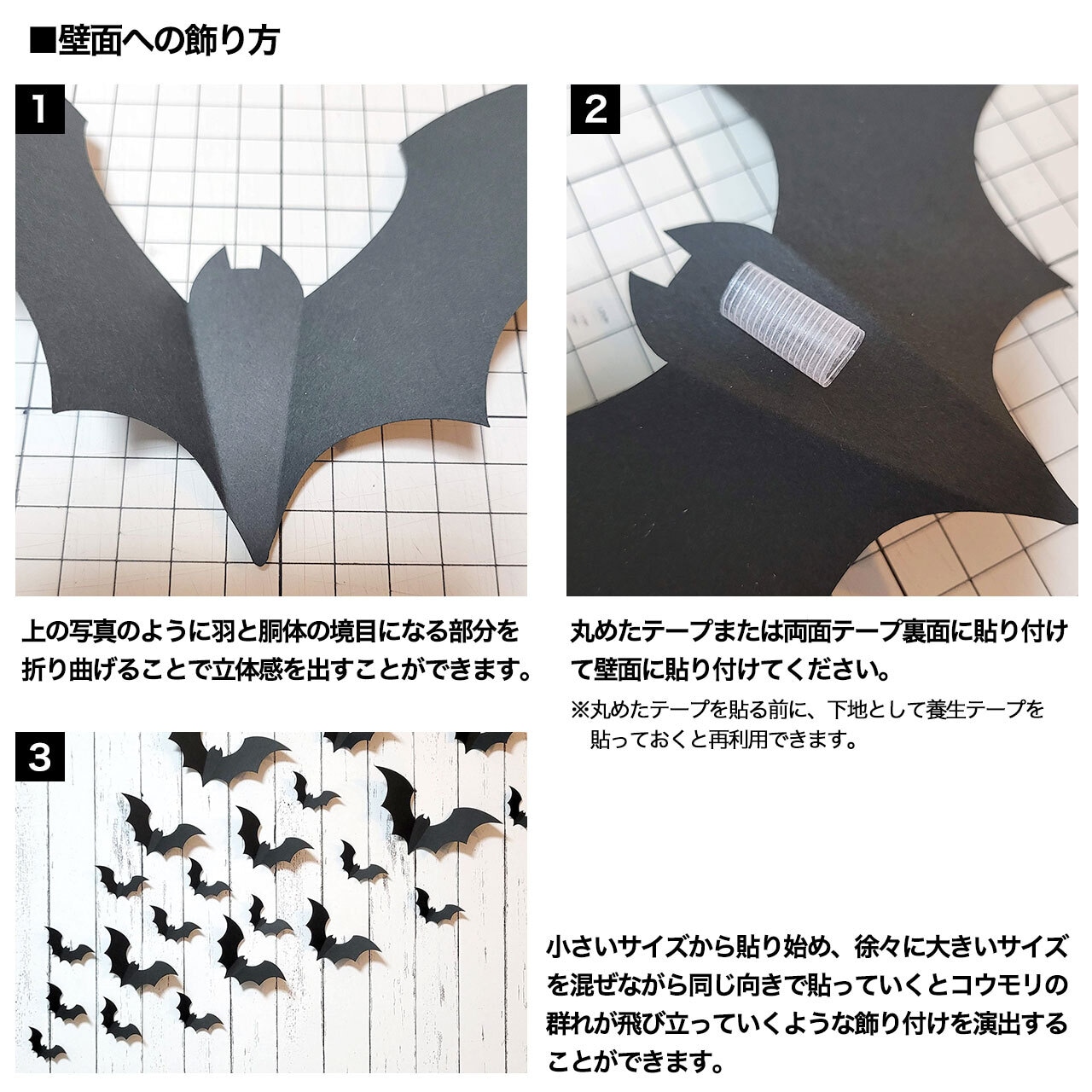 ■壁面への飾り方

1

上の写真のように羽と胴体の境目になる部分を折り曲げることで立体感を出すことができます。

2

丸めたテープまたは両面テープ裏面に貼り付けて壁面に貼り付けてください。

※丸めたテープを貼る前に、下地として養生テープを貼っておくと再利用できます。

3

小さいサイズから貼り始め、徐々に大きいサイズを混ぜながら同じ向きで貼っていくとコウモリの群れが飛び立っていくような飾り付けを演出することができます。