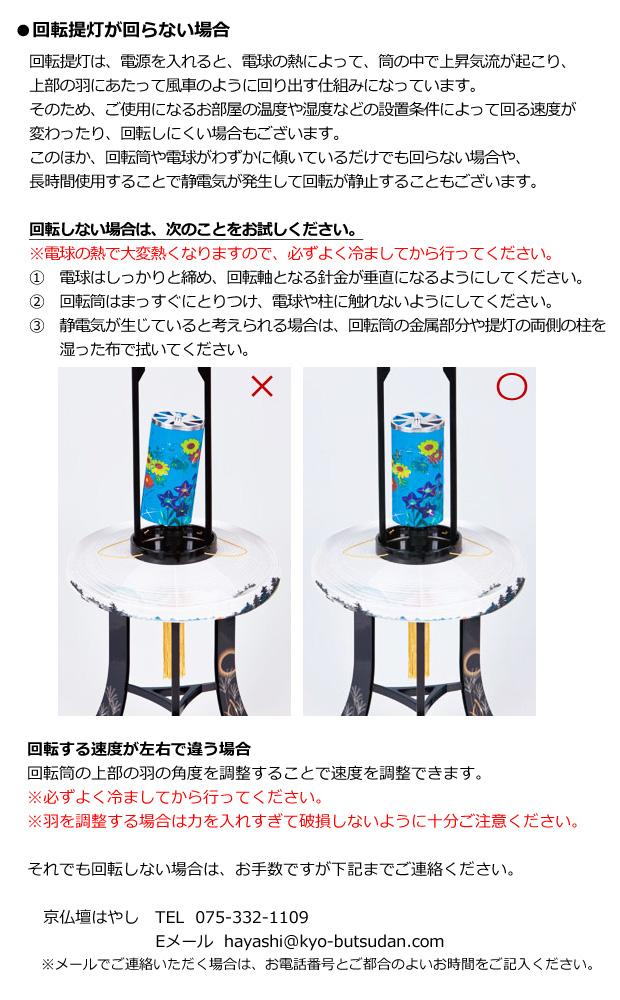 ●回転提灯が回らない場合

回転提灯は、電源を入れると、電球の熱によって、筒の中で上昇気流が起こり、上部の羽にあたって風車のように回り出す仕組みになっています。
そのため、ご使用になるお部屋の温度や湿度などの設置条件によって回る速度が変わったり、回転しにくい場合もございます。
このほか、回転筒や電球がわずかに傾いているだけでも回らない場合や、長時間使用することで静電気が発生して回転が静止することもございます。

回転しない場合は、次のことをお試しください。
※電球の熱で大変熱くなりますので、必ずよく冷ましてから行ってください。
① 電球はしっかりと締め、回転軸となる針金が垂直になるようにしてください。
② 回転筒はまっすぐにとりつけ、電球や柱に触れないようにしてください。
③ 静電気が生じていると考えられる場合は、回転筒の金属部分や提灯の両側の柱を湿った布で拭いてください。

×

○

回転する速度が左右で違う場合
回転筒の上部の羽の角度を調整することで速度を調整できます。
※必ずよく冷ましてから行ってください。
※羽を調整する場合は力を入れすぎて破損しないように十分ご注意ください。

それでも回転しない場合は、お手数ですが下記までご連絡ください。

京仏壇はやし　TEL 075-332-1109
Eメール hayashi@kyo-butsudan.com
※メールでご連絡いただく場合は、お電話番号とご都合のよいお時間をご記入ください。