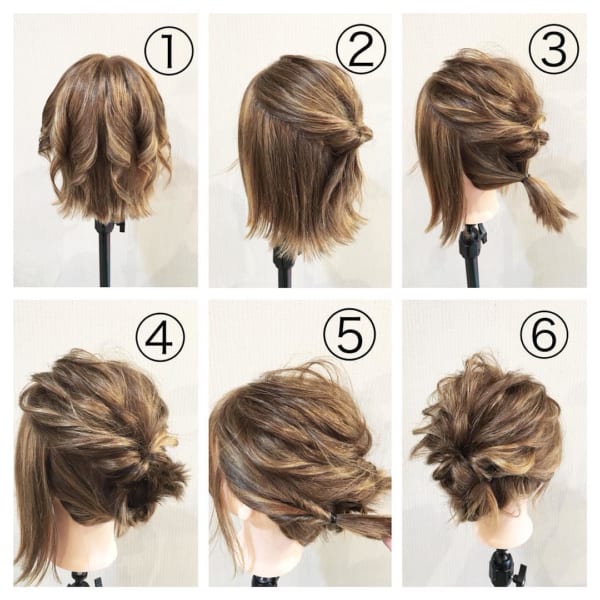 ①
②
③
④
⑤
⑥