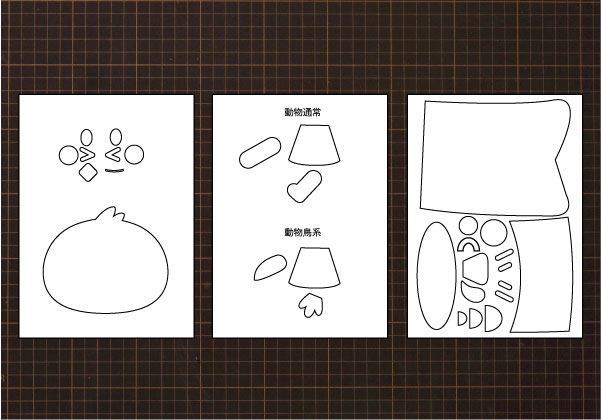 動物通常

動物鳥系