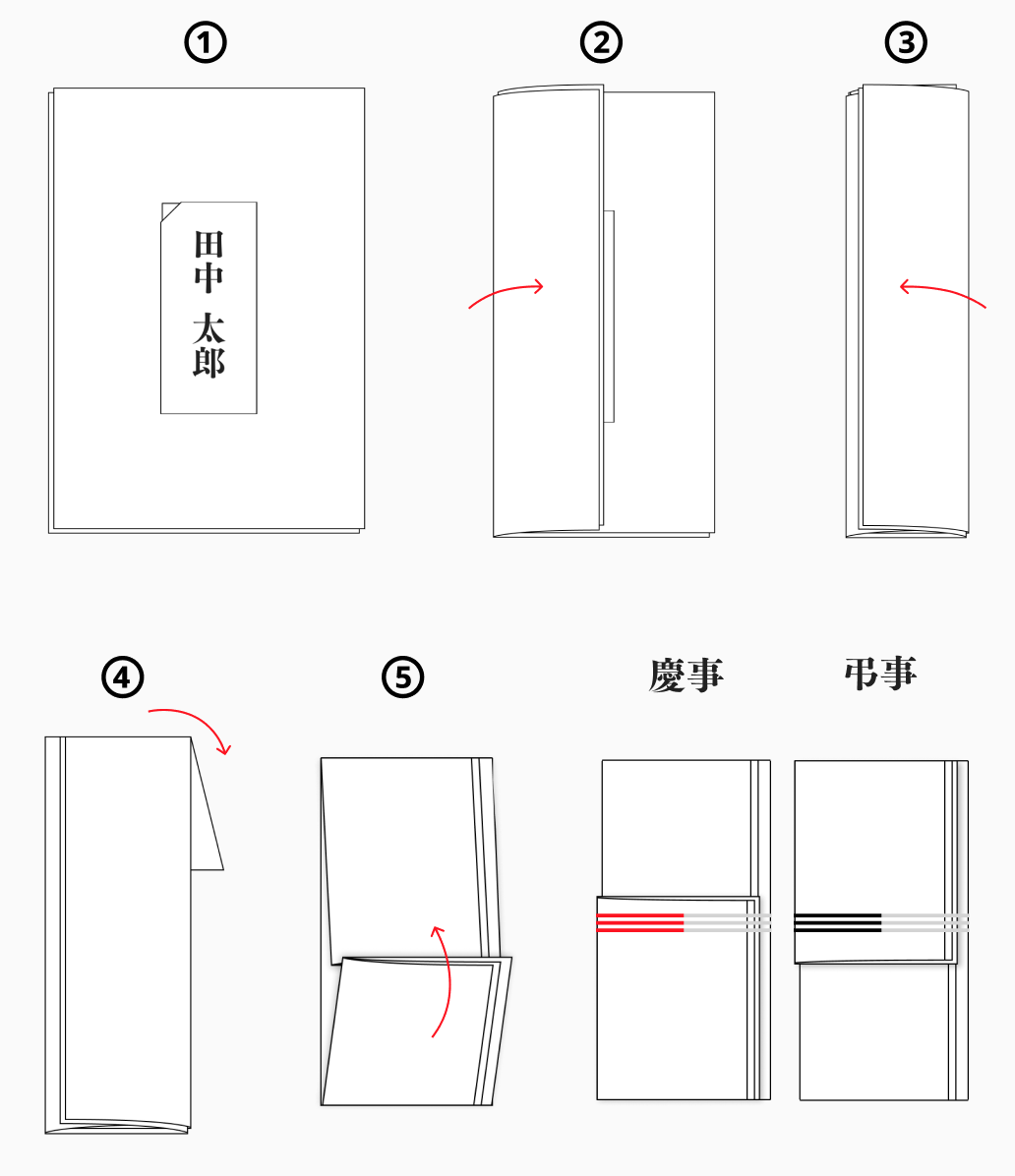 ①

田中 太郎

②

③

④

⑤

慶事

弔事