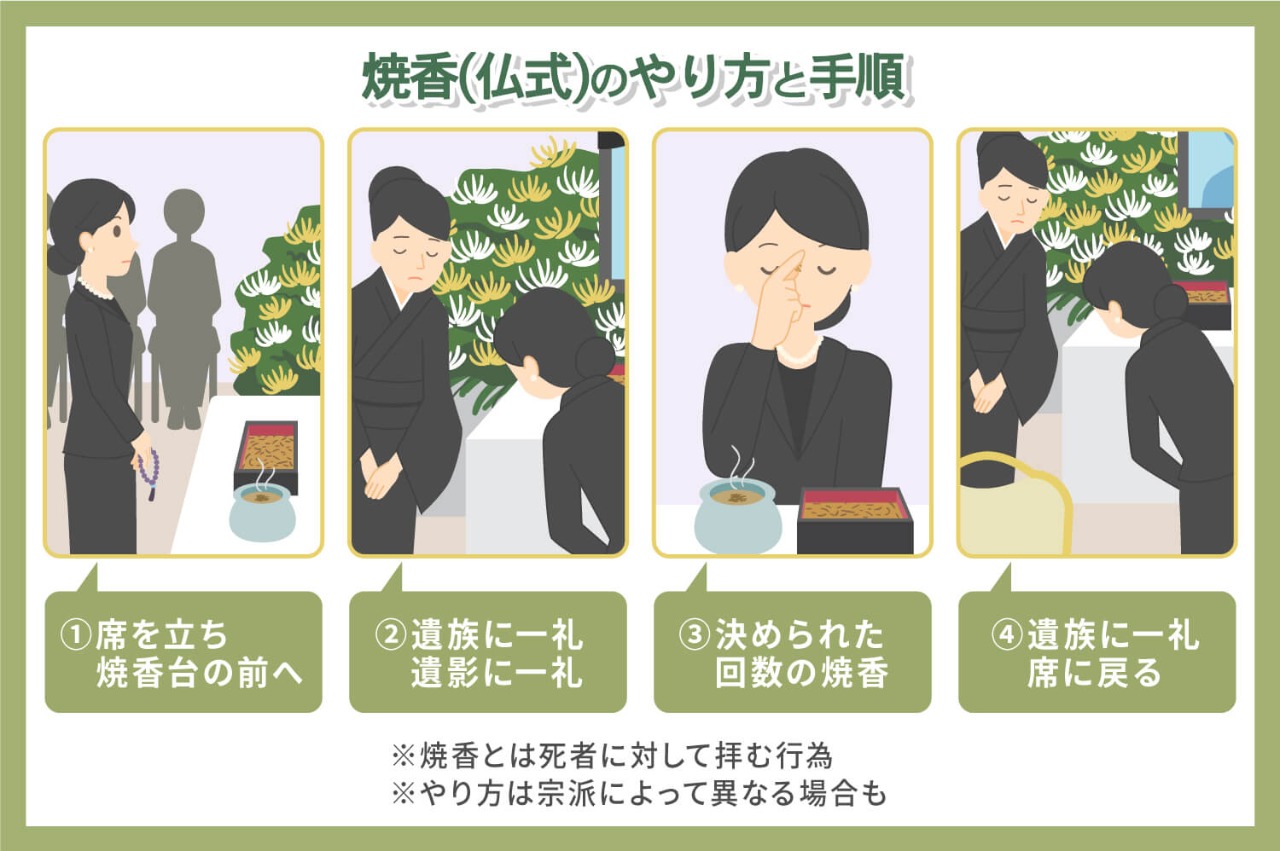 焼香(仏式)のやり方と手順

①席を立ち
焼香台の前へ

②遺族に一礼
遺影に一礼

③決められた
回数の焼香

④遺族に一礼
席に戻る

※焼香とは死者に対して拝む行為
※やり方は宗派によって異なる場合も