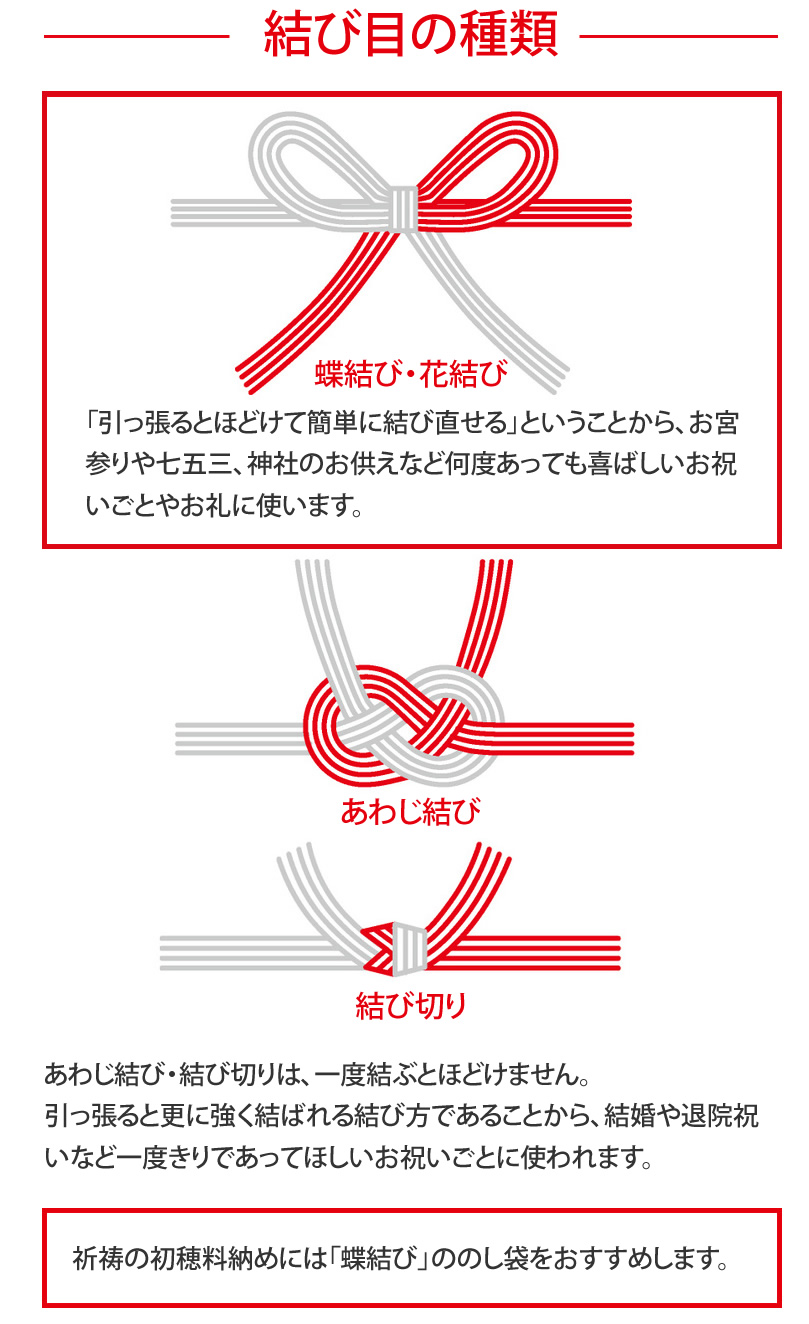 結び目の種類

蝶結び・花結び

「引っ張るとほどけて簡単に結び直せる」ということから、お宮参りや七五三、神社のお供えなど何度あっても喜ばしいお祝いごとやお礼に使います。

あわじ結び

結び切り

あわじ結び・結び切りは、一度結ぶとほどけません。
引っ張ると更に強く結ばれる結び方であることから、結婚や退院祝いなど一度きりであってほしいお祝いごとに使われます。

祈祷の初穂料納めには「蝶結び」ののし袋をおすすめします。