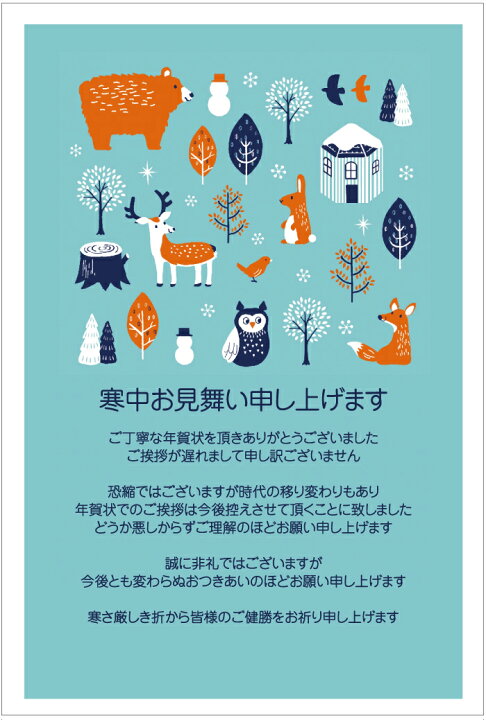 寒中お見舞い申し上げます

ご丁寧な年賀状を頂きありがとうございました
ご挨拶が遅れまして申し訳ございません

恐縮ではございますが時代の移り変わりもあり
年賀状でのご挨拶は今後控えさせて頂くことに致しました
どうか悪しからずご理解のほどお願い申し上げます

誠に非礼ではございますが
今後とも変わらぬおつきあいのほどお願い申し上げます

寒さ厳しき折から皆様のご健勝をお祈り申し上げます