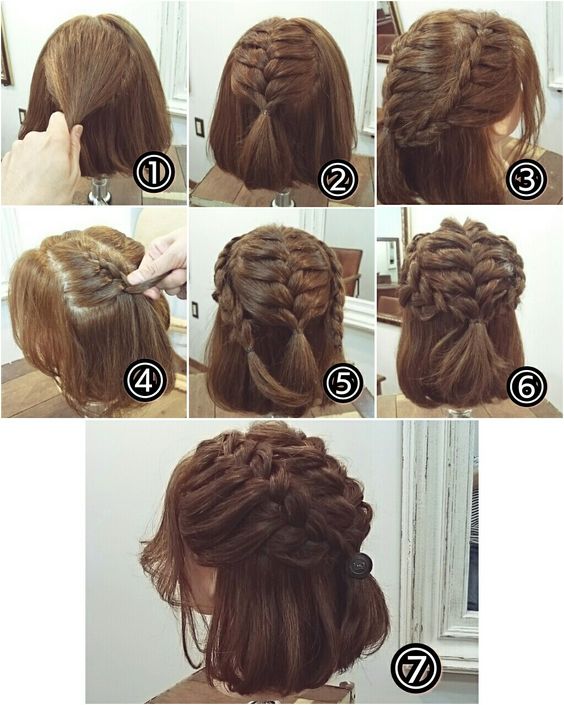 ①
②
③
④
⑤
⑥
⑦